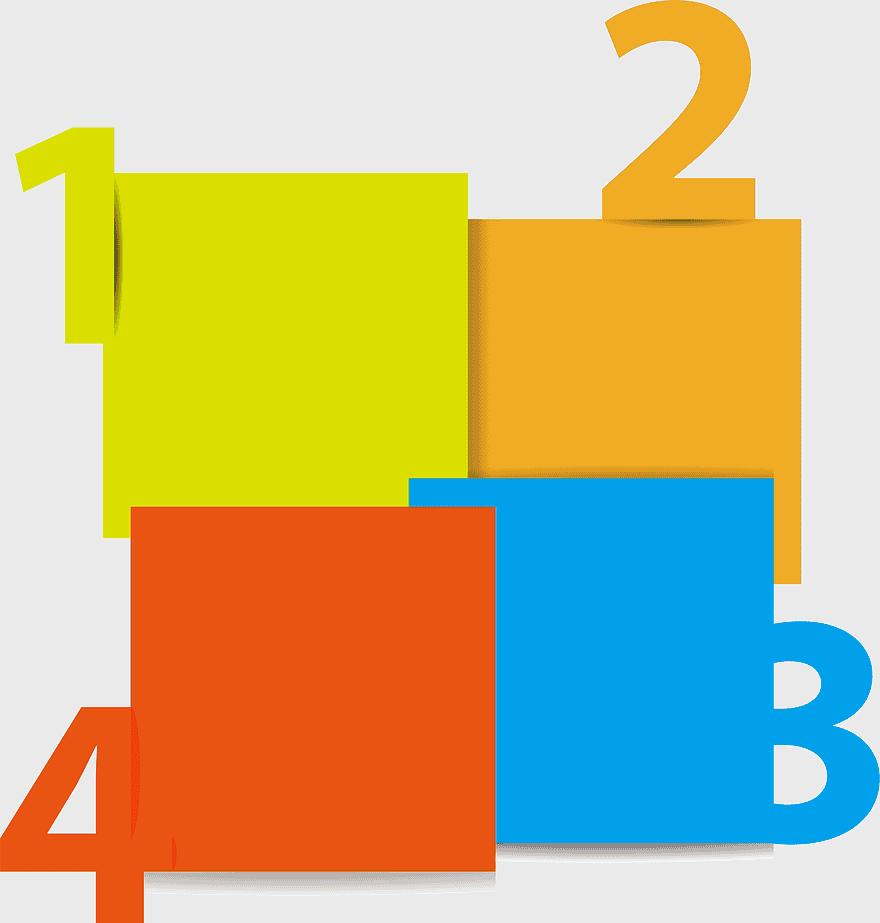 1
2
3
4