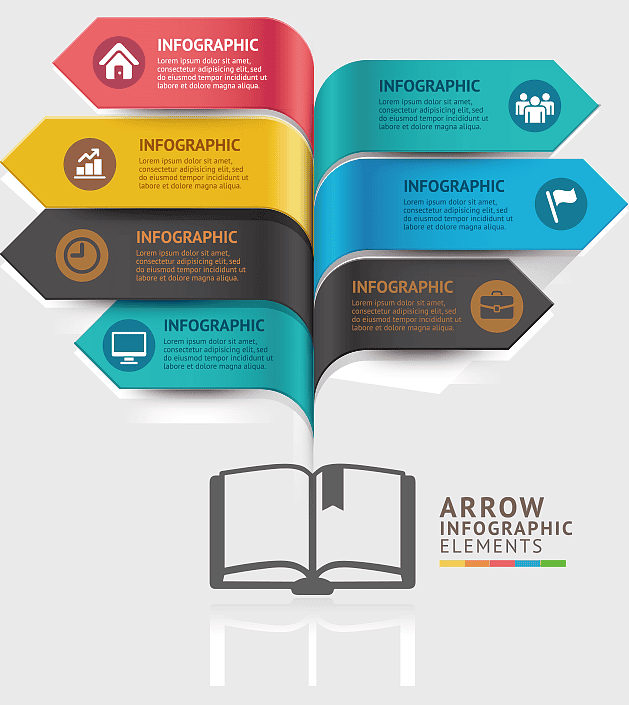 INFOGRAPHIC
Lorem ipsum dolor sit amet, consectetur adipisicing elit, sed do eiusmod tempor incididunt ut labore et dolore magna aliqua.

INFOGRAPHIC
Lorem ipsum dolor sit amet, consectetur adipisicing elit, sed do eiusmod tempor incididunt ut labore et dolore magna aliqua.

INFOGRAPHIC
Lorem ipsum dolor sit amet, consectetur adipisicing elit, sed do eiusmod tempor incididunt ut labore et dolore magna aliqua.

INFOGRAPHIC
Lorem ipsum dolor sit amet, consectetur adipisicing elit, sed do eiusmod tempor incididunt ut labore et dolore magna aliqua.

INFOGRAPHIC
Lorem ipsum dolor sit amet, consectetur adipisicing elit, sed do eiusmod tempor incididunt ut labore et dolore magna aliqua.

INFOGRAPHIC
Lorem ipsum dolor sit amet, consectetur adipisicing elit, sed do eiusmod tempor incididunt ut labore et dolore magna aliqua.

INFOGRAPHIC
Lorem ipsum dolor sit amet, consectetur adipisicing elit, sed do eiusmod tempor incididunt ut labore et dolore magna aliqua.

ARROW
INFOGRAPHIC
ELEMENTS