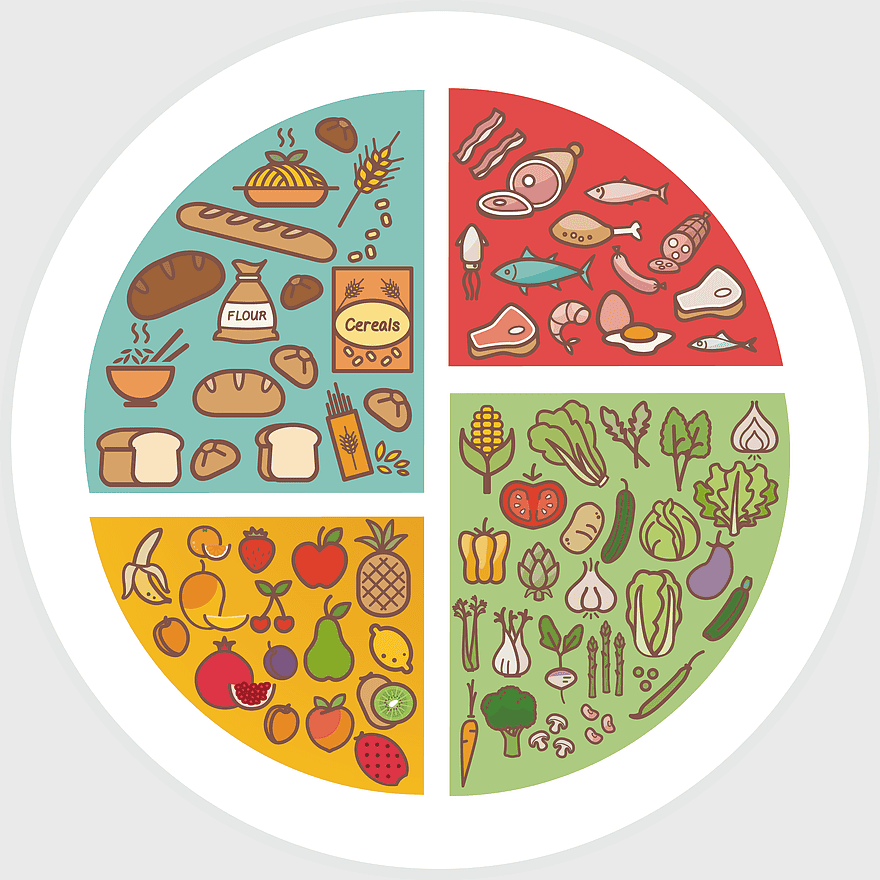 FLOUR

Cereals