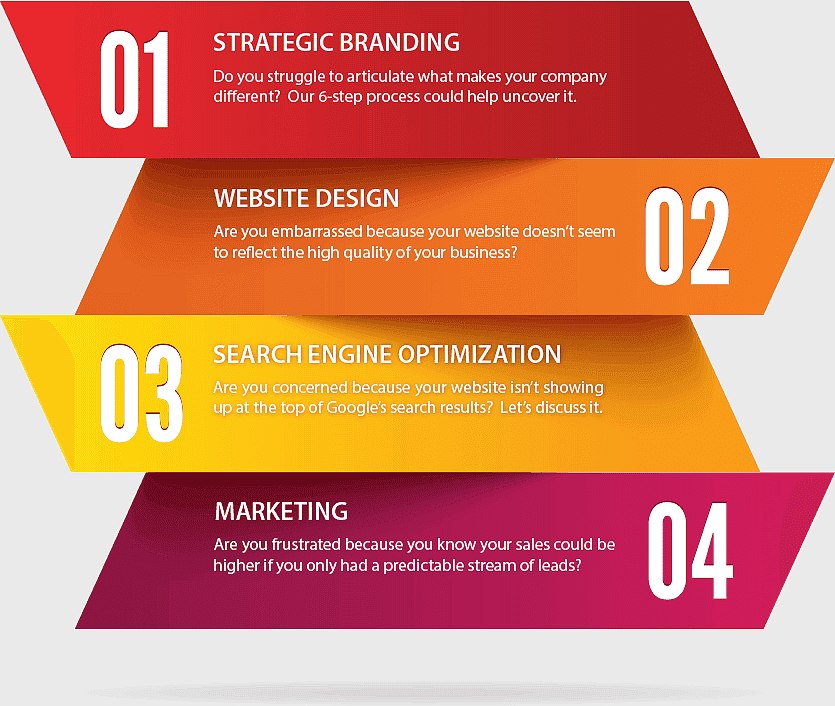 01

STRATEGIC BRANDING

Do you struggle to articulate what makes your company different? Our 6-step process could help uncover it.

WEBSITE DESIGN

Are you embarrassed because your website doesn't seem to reflect the high quality of your business?

02

03

SEARCH ENGINE OPTIMIZATION

Are you concerned because your website isn't showing up at the top of Google's search results? Let's discuss it.

MARKETING

Are you frustrated because you know your sales could be higher if you only had a predictable stream of leads?

04