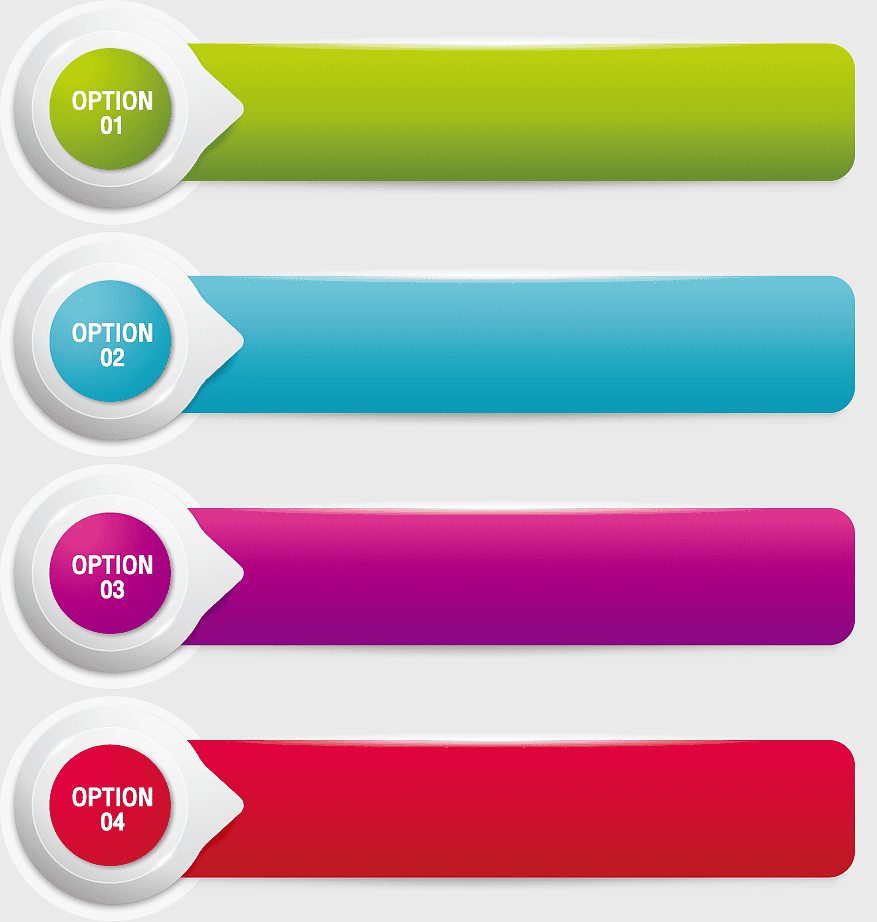 OPTION 01

OPTION 02

OPTION 03

OPTION 04