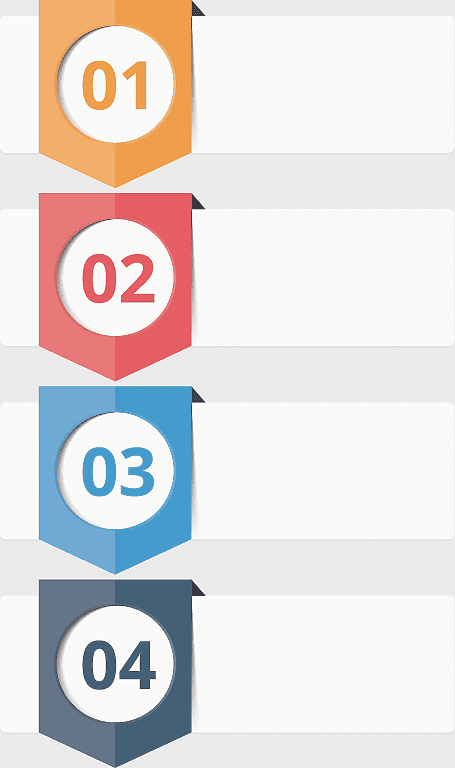 01

02

03

04