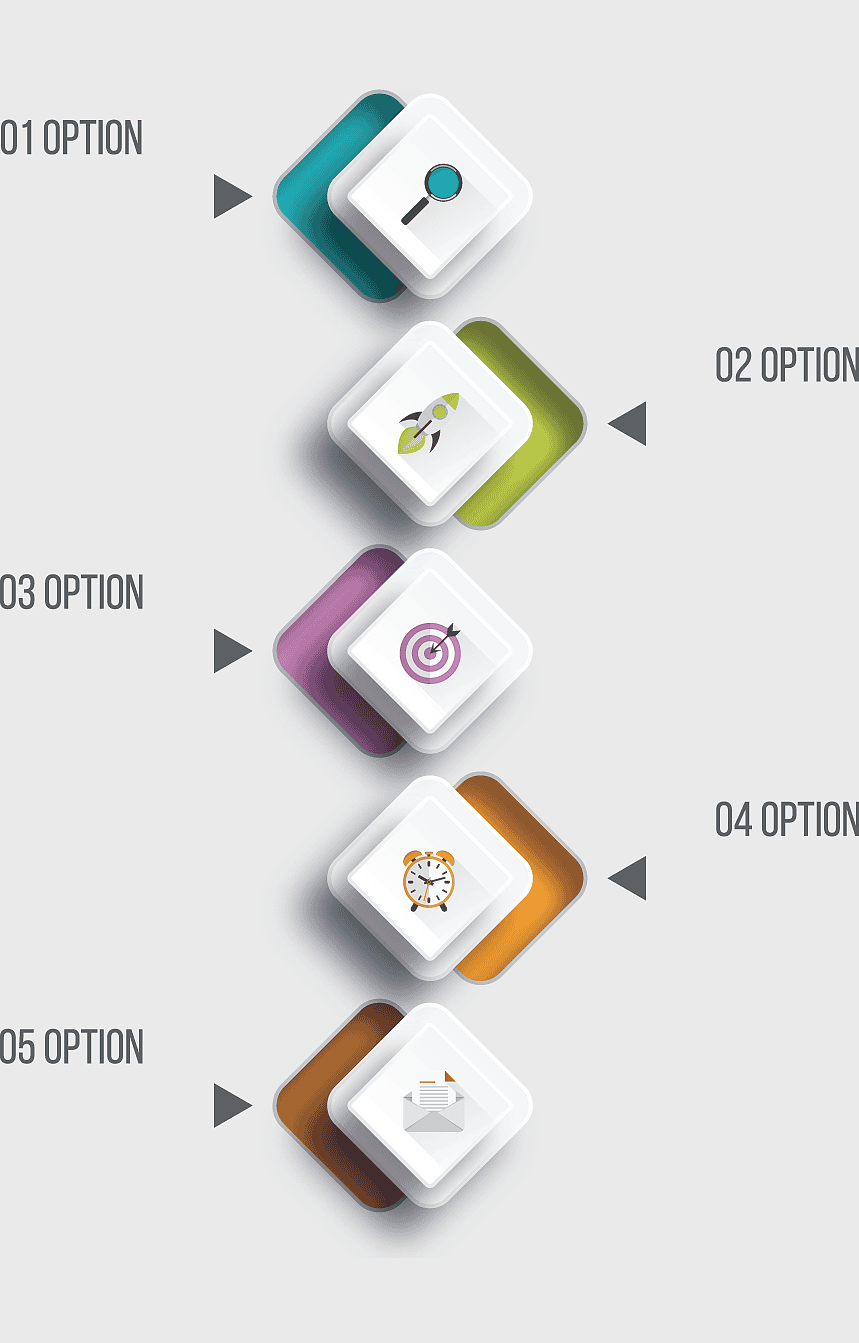 01 OPTION

02 OPTION

03 OPTION

04 OPTION

05 OPTION