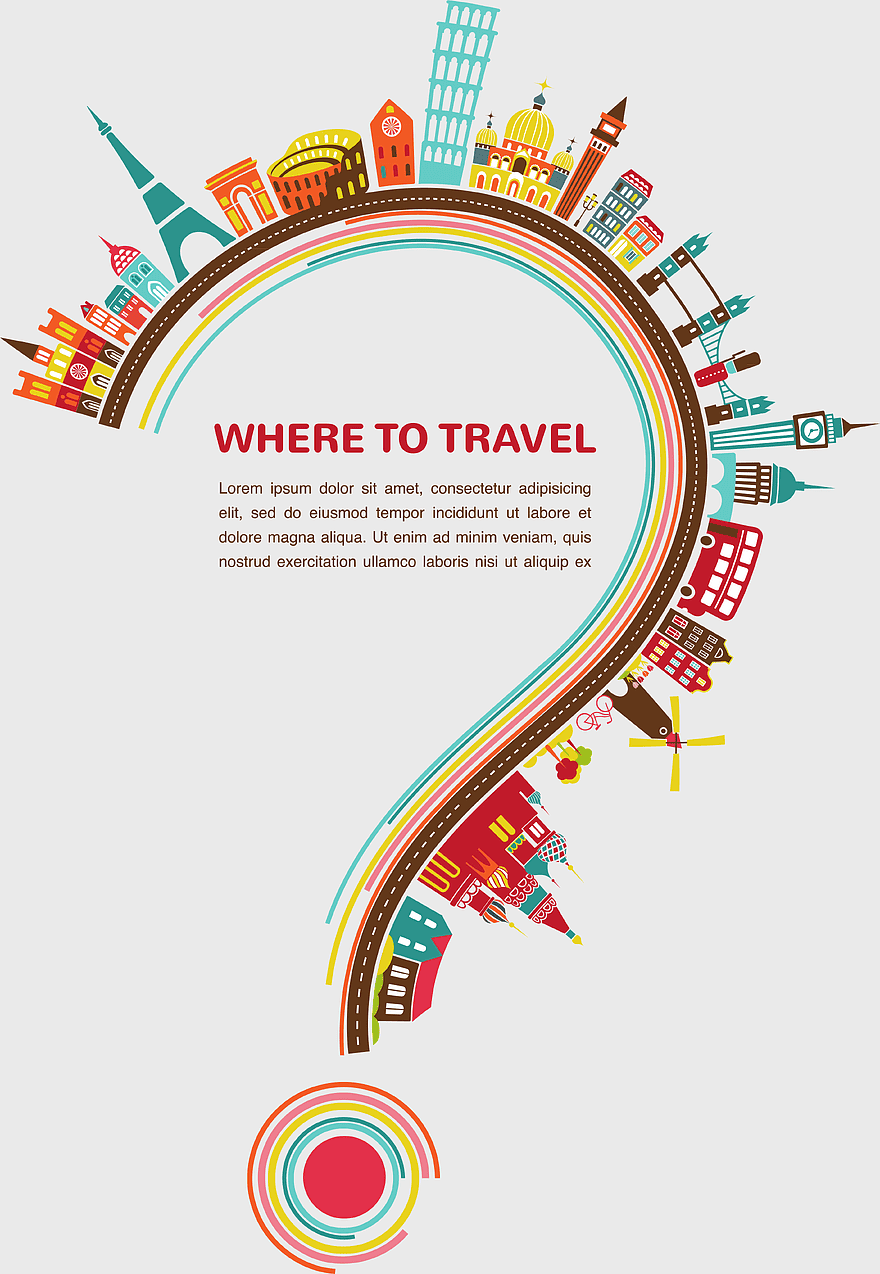 WHERE TO TRAVEL

Lorem ipsum dolor sit amet, consectetur adipisicing elit, sed do eiusmod tempor incididunt ut labore et dolore magna aliqua. Ut enim ad minim veniam, quis nostrud exercitation ullamco laboris nisi ut aliquip ex