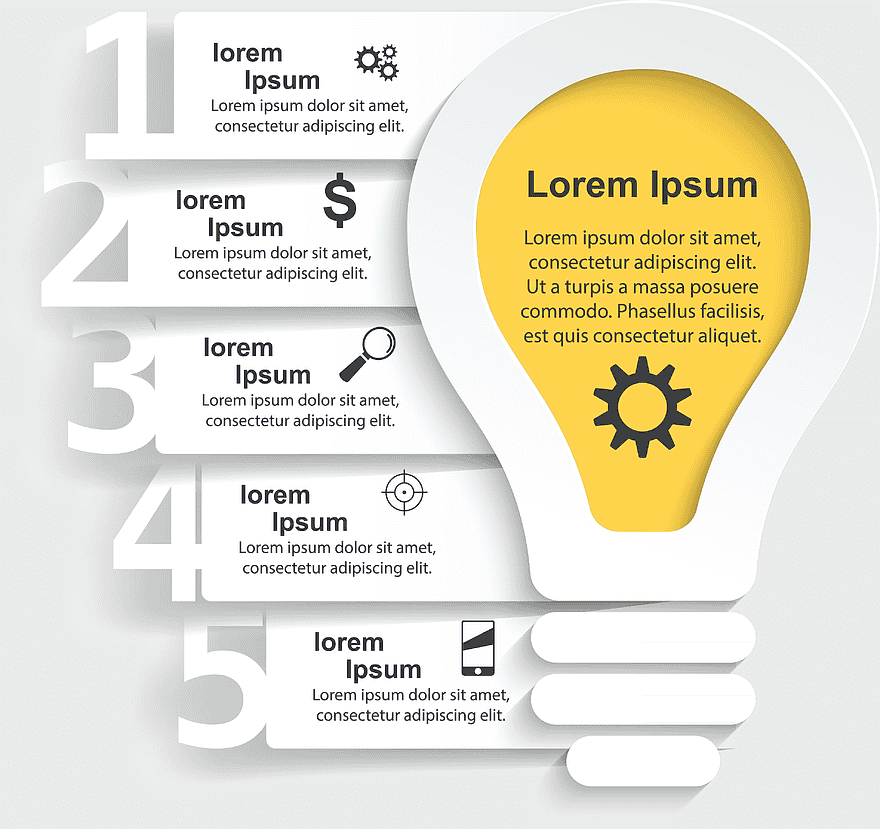 1
lorem
Ipsum
Lorem ipsum dolor sit amet, consectetur adipiscing elit.

2
lorem
Ipsum
$
Lorem ipsum dolor sit amet, consectetur adipiscing elit.

3
lorem
Ipsum
Lorem ipsum dolor sit amet, consectetur adipiscing elit.

4
lorem
Ipsum
Lorem ipsum dolor sit amet, consectetur adipiscing elit.

5
lorem
Ipsum
Lorem ipsum dolor sit amet, consectetur adipiscing elit.

Lorem Ipsum

Lorem ipsum dolor sit amet, consectetur adipiscing elit. Ut a turpis a massa posuere commodo. Phasellus facilisis, est quis consectetur aliquet.