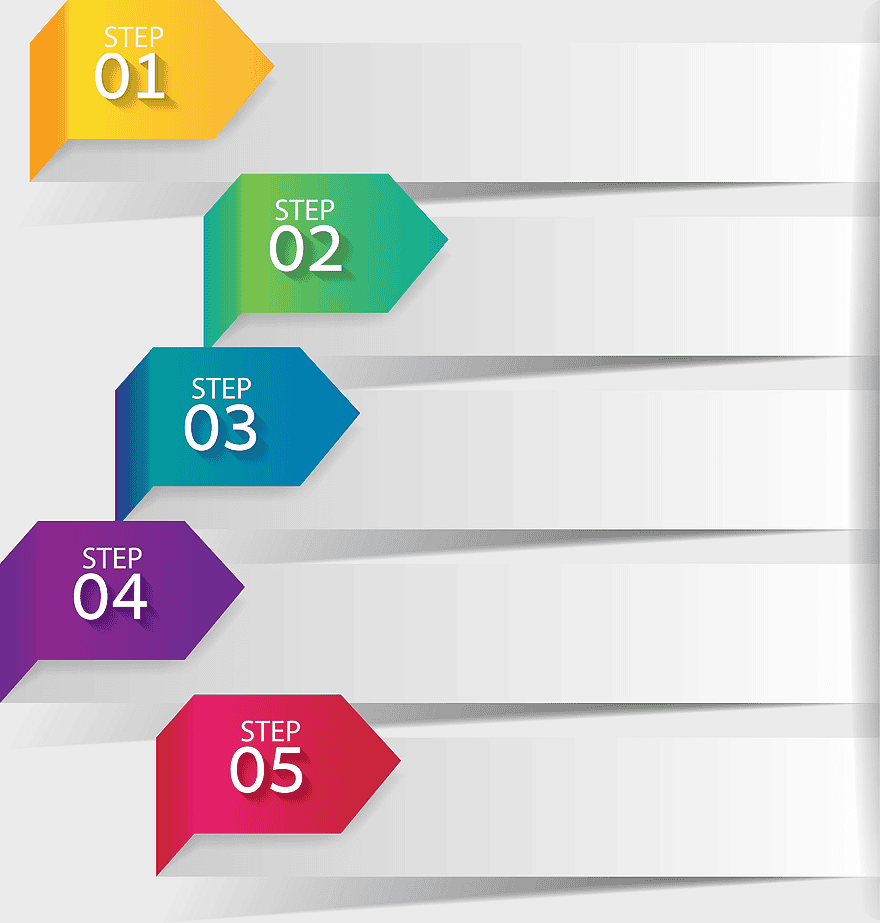 STEP
01

STEP
02

STEP
03

STEP
04

STEP
05