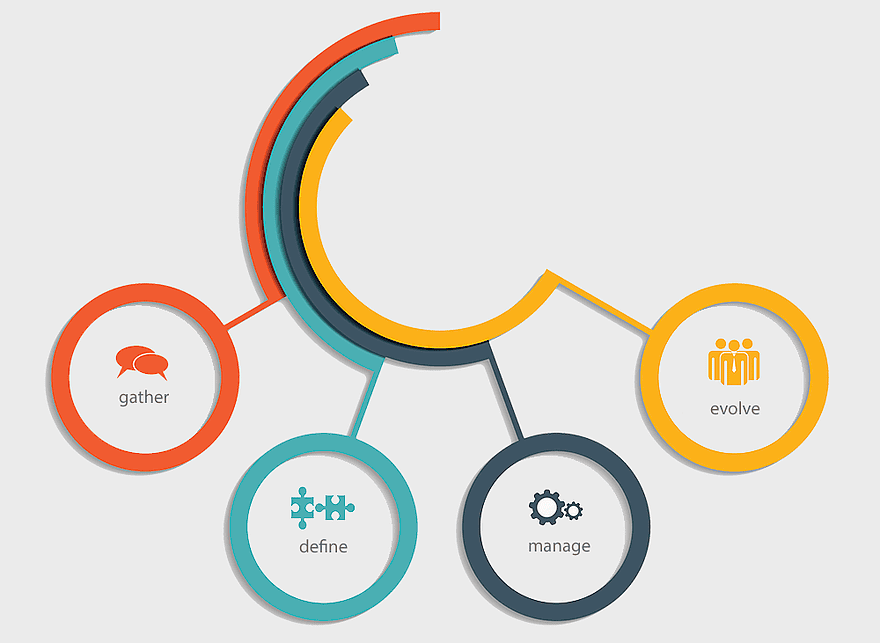 gather

define

manage

evolve