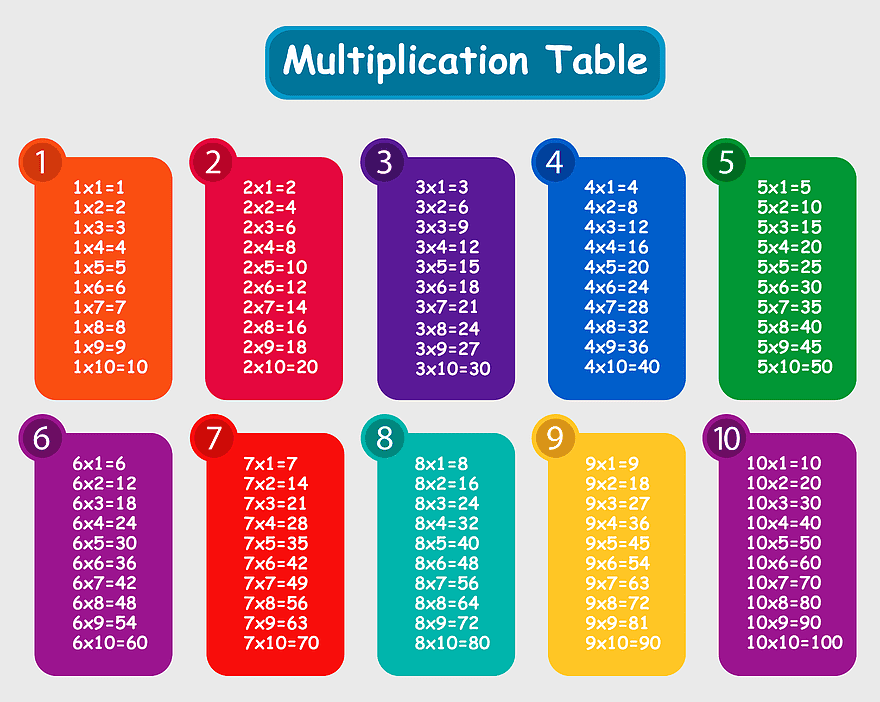 Multiplication Table

1
1x1=1
1x2=2
1x3=3
1x4=4
1x5=5
1x6=6
1x7=7
1x8=8
1x9=9
1x10=10

2
2x1=2
2x2=4
2x3=6
2x4=8
2x5=10
2x6=12
2x7=14
2x8=16
2x9=18
2x10=20

3
3x1=3
3x2=6
3x3=9
3x4=12
3x5=15
3x6=18
3x7=21
3x8=24
3x9=27
3x10=30

4
4x1=4
4x2=8
4x3=12
4x4=16
4x5=20
4x6=24
4x7=28
4x8=32
4x9=36
4x10=40

5
5x1=5
5x2=10
5x3=15
5x4=20
5x5=25
5x6=30
5x7=35
5x8=40
5x9=45
5x10=50

6
6x1=6
6x2=12
6x3=18
6x4=24
6x5=30
6x6=36
6x7=42
6x8=48
6x9=54
6x10=60

7
7x1=7
7x2=14
7x3=21
7x4=28
7x5=35
7x6=42
7x7=49
7x8=56
7x9=63
7x10=70

8
8x1=8
8x2=16
8x3=24
8x4=32
8x5=40
8x6=48
8x7=56
8x8=64
8x9=72
8x10=80

9
9x1=9
9x2=18
9x3=27
9x4=36
9x5=45
9x6=54
9x7=63
9x8=72
9x9=81
9x10=90

10
10x1=10
10x2=20
10x3=30
10x4=40
10x5=50
10x6=60
10x7=70
10x8=80
10x9=90
10x10=100