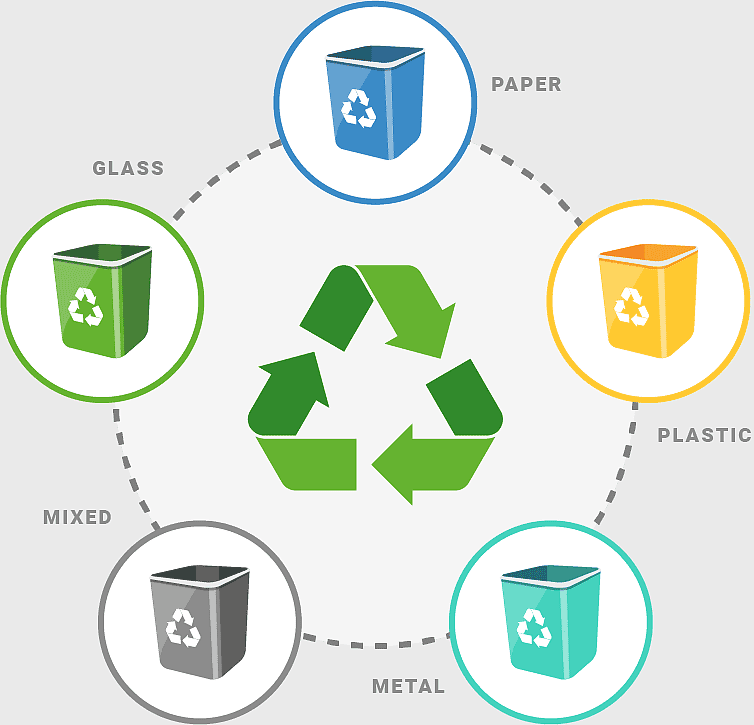 PAPER

GLASS

PLASTIC

MIXED

METAL