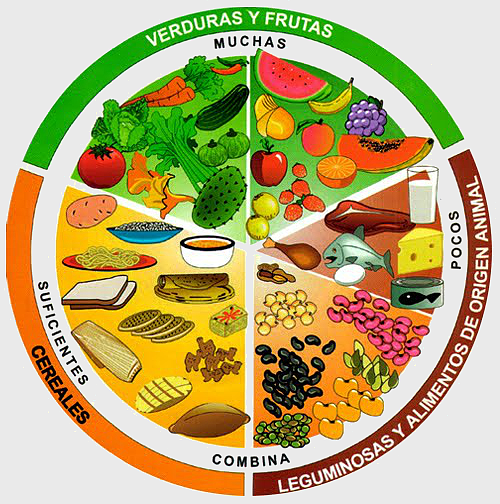 VERDURAS Y FRUTAS

MUCHAS

POCOS

LEGUMINOSAS Y ALIMENTOS DE ORIGEN ANIMAL

COMBINA

SUFICIENTES

CEREALES