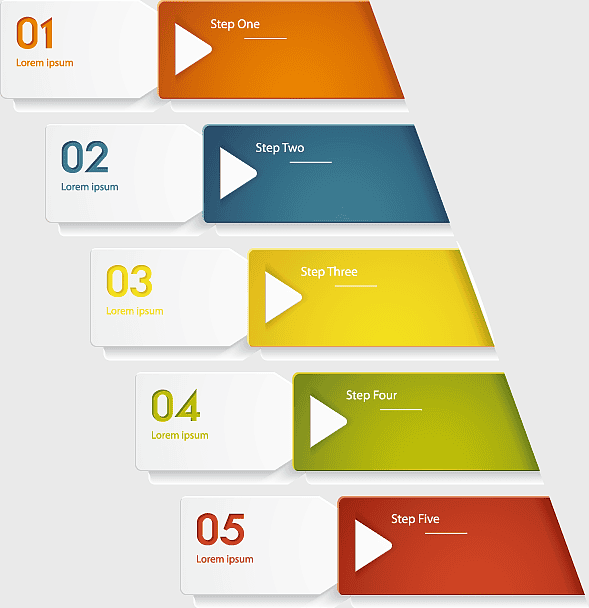 01
Lorem ipsum

Step One

02
Lorem ipsum

Step Two

03
Lorem ipsum

Step Three

04
Lorem ipsum

Step Four

05
Lorem ipsum

Step Five