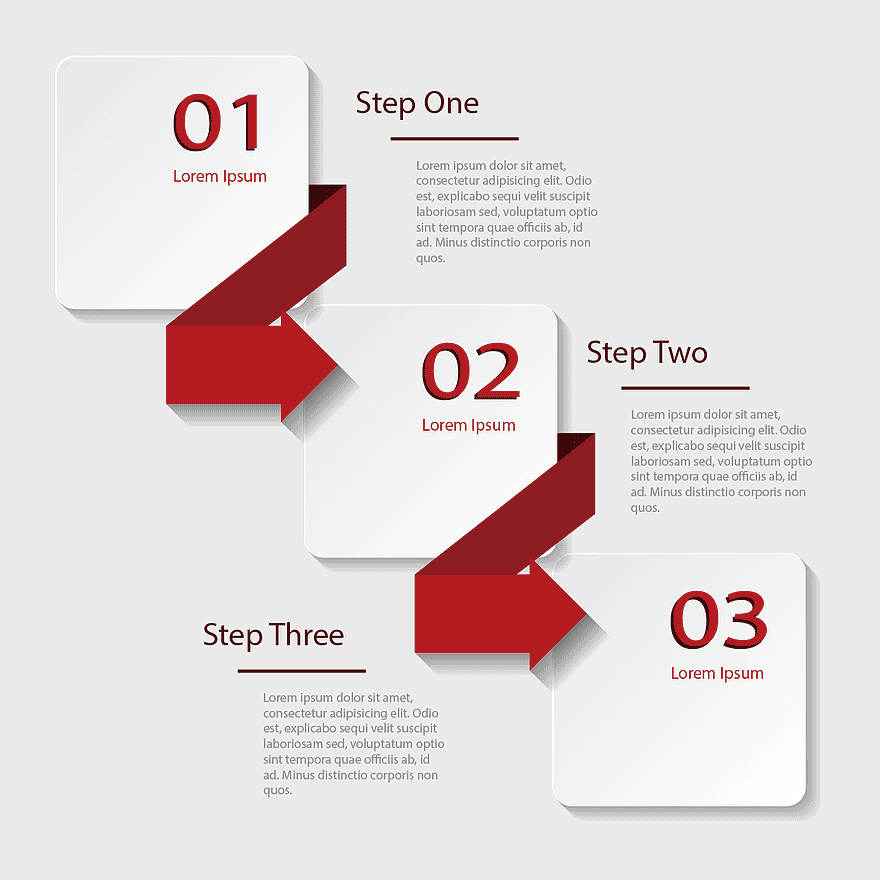 01
Lorem Ipsum

Step One

Lorem ipsum dolor sit amet, consectetur adipisicing elit. Odio est, explicabo sequi velit suscipit laboriosam sed, voluptatum optio sint tempora quae officiis ab, id ad. Minus distinctio corporis non quos.

02
Lorem Ipsum

Step Two

Lorem ipsum dolor sit amet, consectetur adipisicing elit. Odio est, explicabo sequi velit suscipit laboriosam sed, voluptatum optio sint tempora quae officiis ab, id ad. Minus distinctio corporis non quos.

03
Lorem Ipsum

Step Three

Lorem ipsum dolor sit amet, consectetur adipisicing elit. Odio est, explicabo sequi velit suscipit laboriosam sed, voluptatum optio sint tempora quae officiis ab, id ad. Minus distinctio corporis non quos.