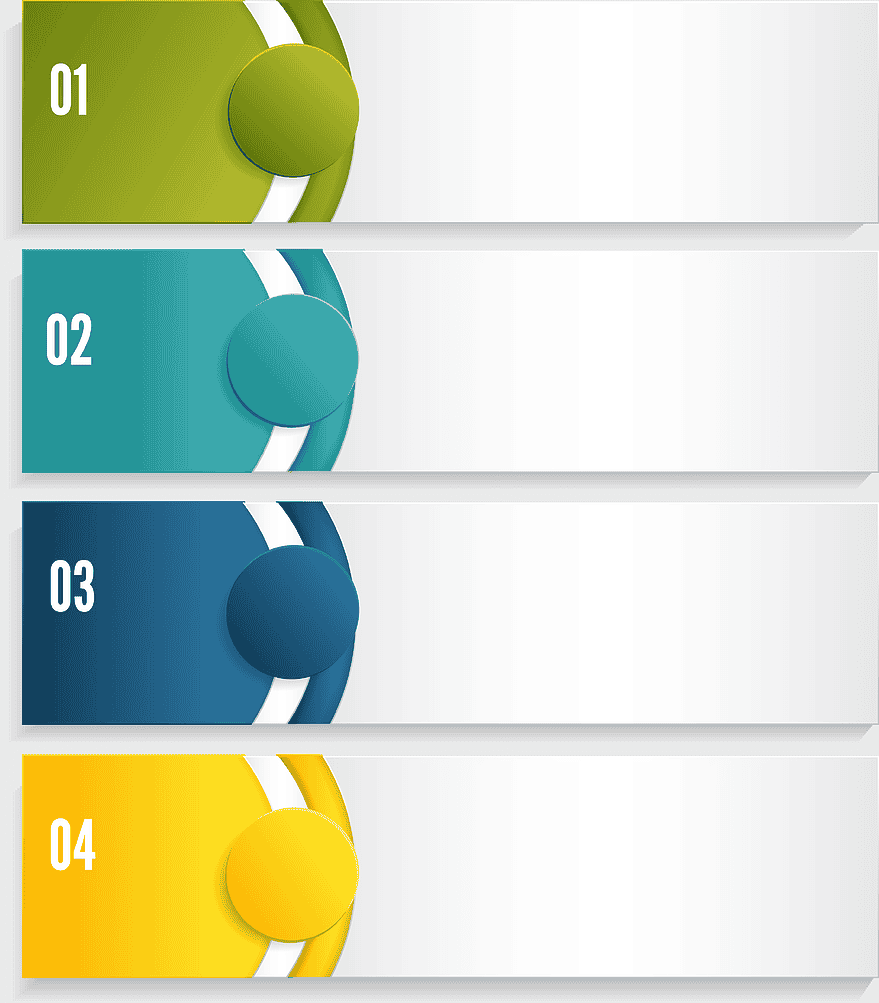 01

02

03

04