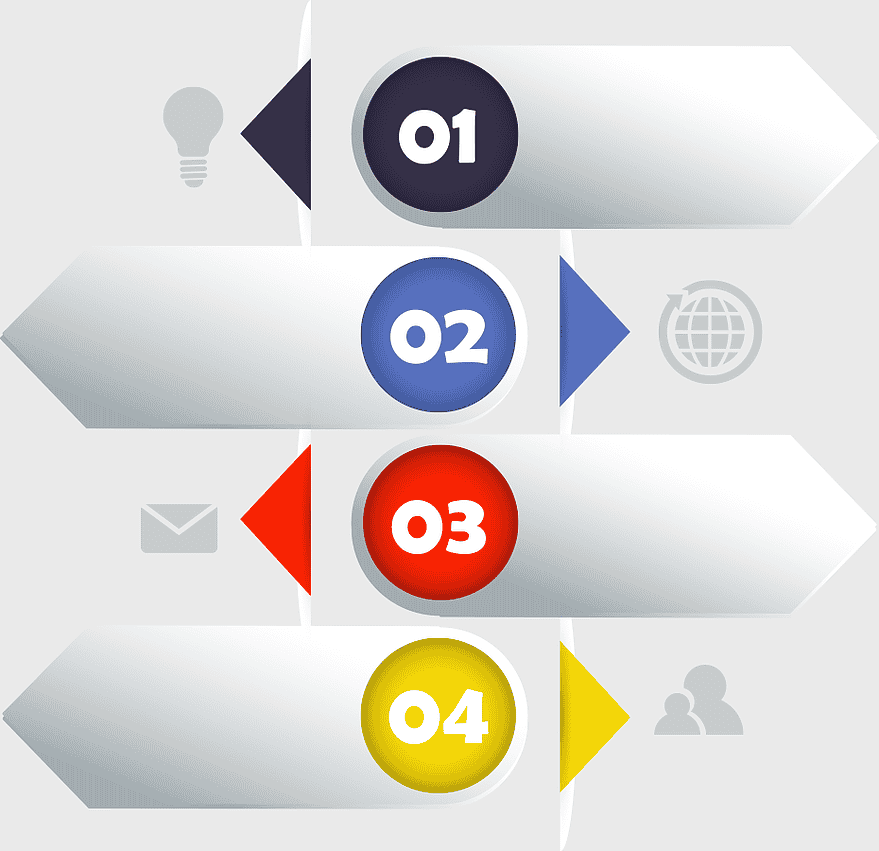 01

02

03

04