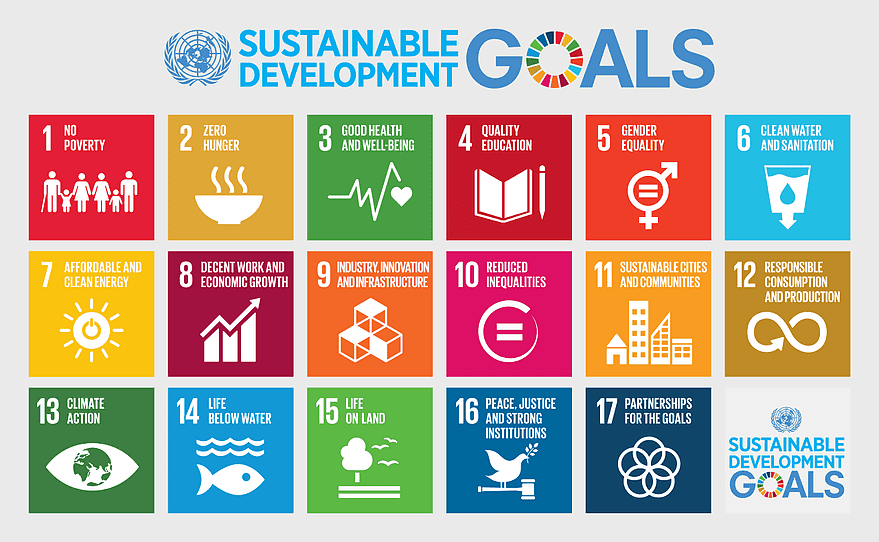 SUSTAINABLE DEVELOPMENT GOALS

1 NO POVERTY

2 ZERO HUNGER

3 GOOD HEALTH AND WELL-BEING

4 QUALITY EDUCATION

5 GENDER EQUALITY

6 CLEAN WATER AND SANITATION

7 AFFORDABLE AND CLEAN ENERGY

8 DECENT WORK AND ECONOMIC GROWTH

9 INDUSTRY, INNOVATION AND INFRASTRUCTURE

10 REDUCED INEQUALITIES

11 SUSTAINABLE CITIES AND COMMUNITIES

12 RESPONSIBLE CONSUMPTION AND PRODUCTION

13 CLIMATE ACTION

14 LIFE BELOW WATER

15 LIFE ON LAND

16 PEACE, JUSTICE AND STRONG INSTITUTIONS

17 PARTNERSHIPS FOR THE GOALS

SUSTAINABLE DEVELOPMENT GOALS