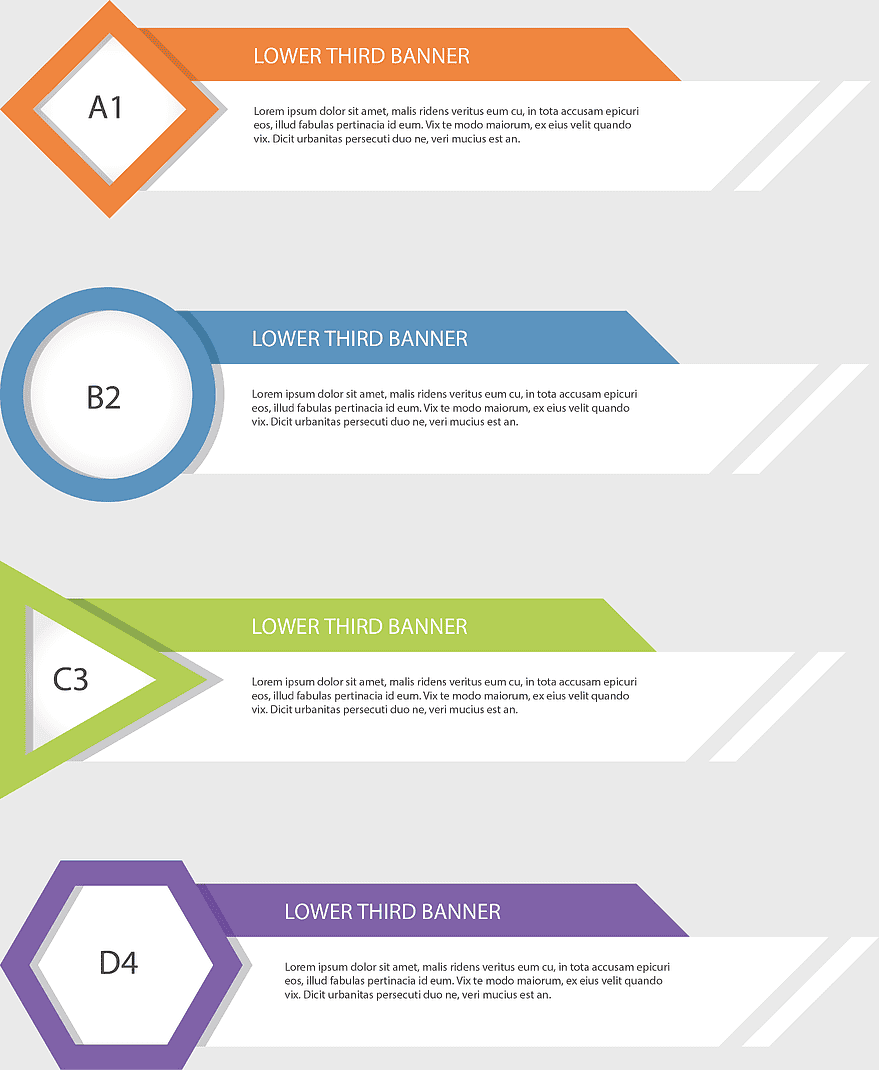 A1

LOWER THIRD BANNER

Lorem ipsum dolor sit amet, malis ridens veritus eum cu, in tota accusam epicuri eos, illud fabulas pertinacia id eum. Vix te modo maiorum, ex eius velit quando vix. Dicit urbanitas persecuti duo ne, veri mucius est an.

B2

LOWER THIRD BANNER

Lorem ipsum dolor sit amet, malis ridens veritus eum cu, in tota accusam epicuri eos, illud fabulas pertinacia id eum. Vix te modo maiorum, ex eius velit quando vix. Dicit urbanitas persecuti duo ne, veri mucius est an.

C3

LOWER THIRD BANNER

Lorem ipsum dolor sit amet, malis ridens veritus eum cu, in tota accusam epicuri eos, illud fabulas pertinacia id eum. Vix te modo maiorum, ex eius velit quando vix. Dicit urbanitas persecuti duo ne, veri mucius est an.

D4

LOWER THIRD BANNER

Lorem ipsum dolor sit amet, malis ridens veritus eum cu, in tota accusam epicuri eos, illud fabulas pertinacia id eum. Vix te modo maiorum, ex eius velit quando vix. Dicit urbanitas persecuti duo ne, veri mucius est an.