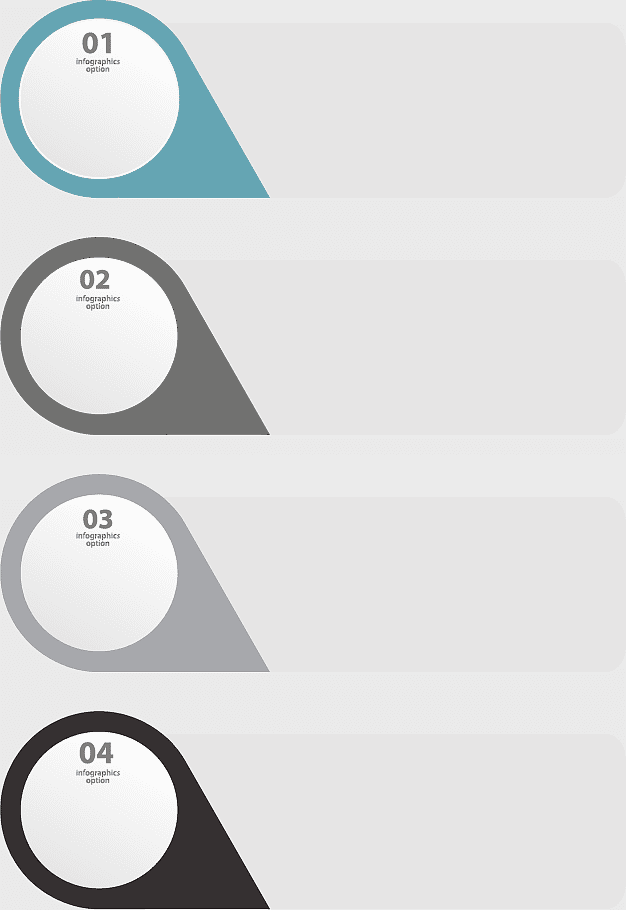 01
infographics option

02
infographics option

03
infographics option

04
infographics option