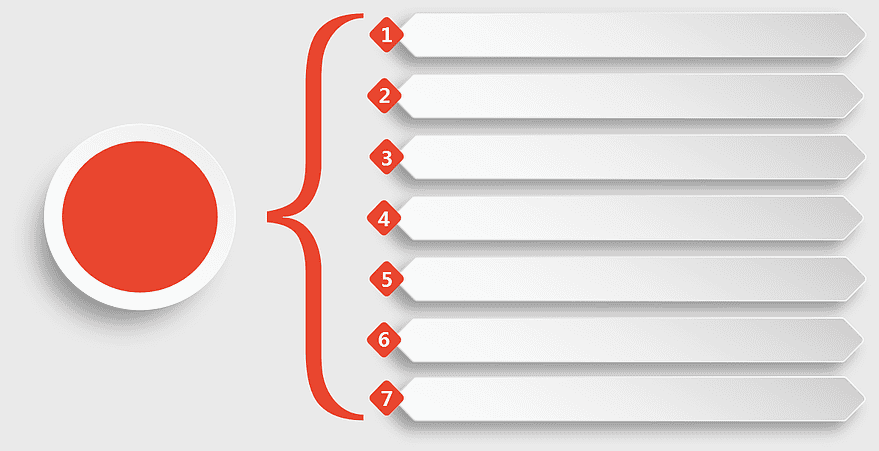 1
2
3
4
5
6
7