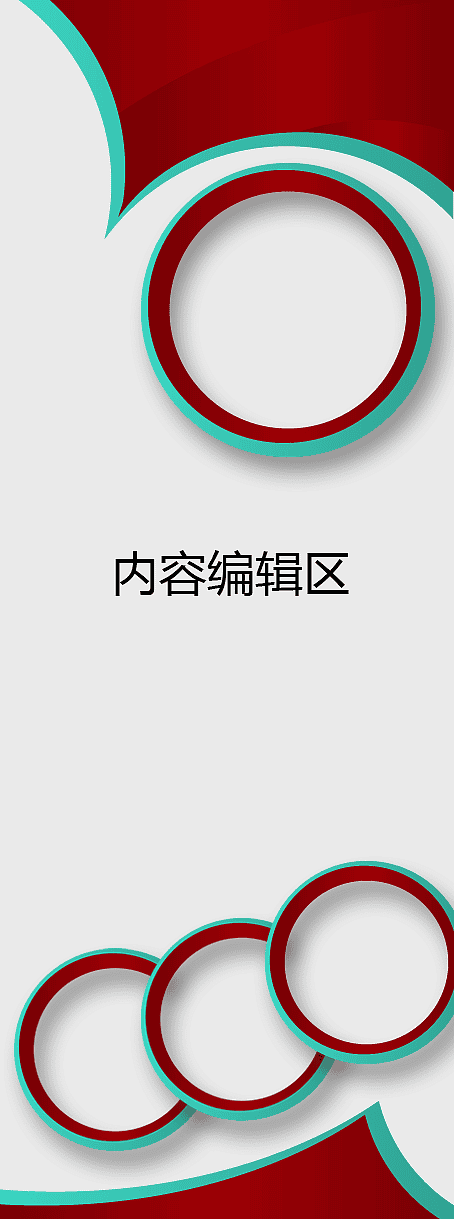 内容编辑区