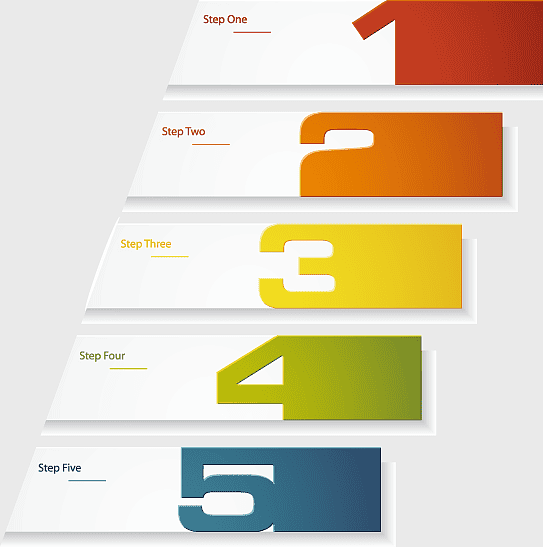 Step One
1

Step Two
2

Step Three
3

Step Four
4

Step Five
5