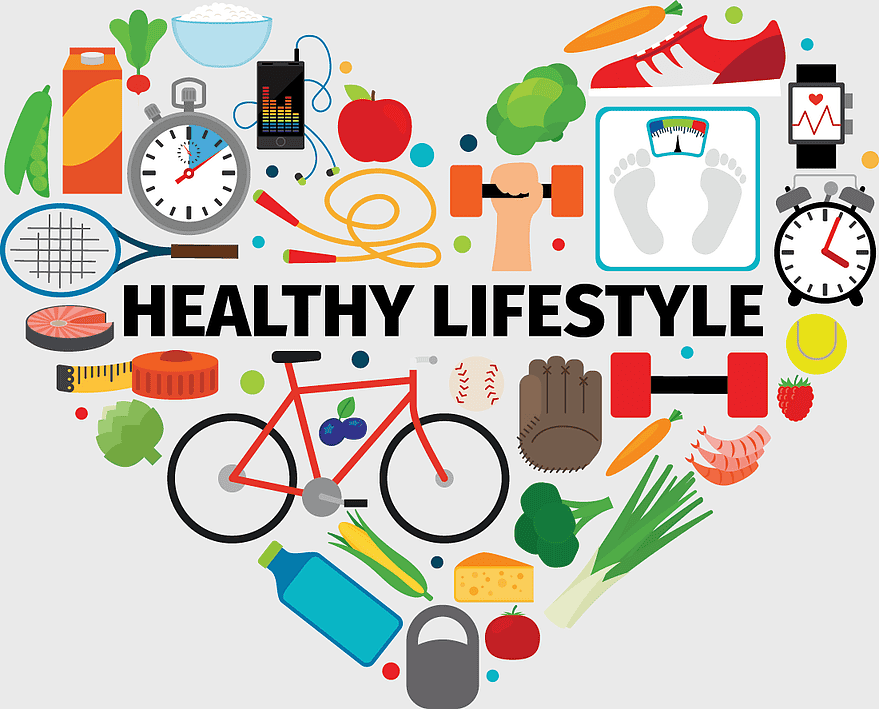 HEALTHY LIFESTYLE