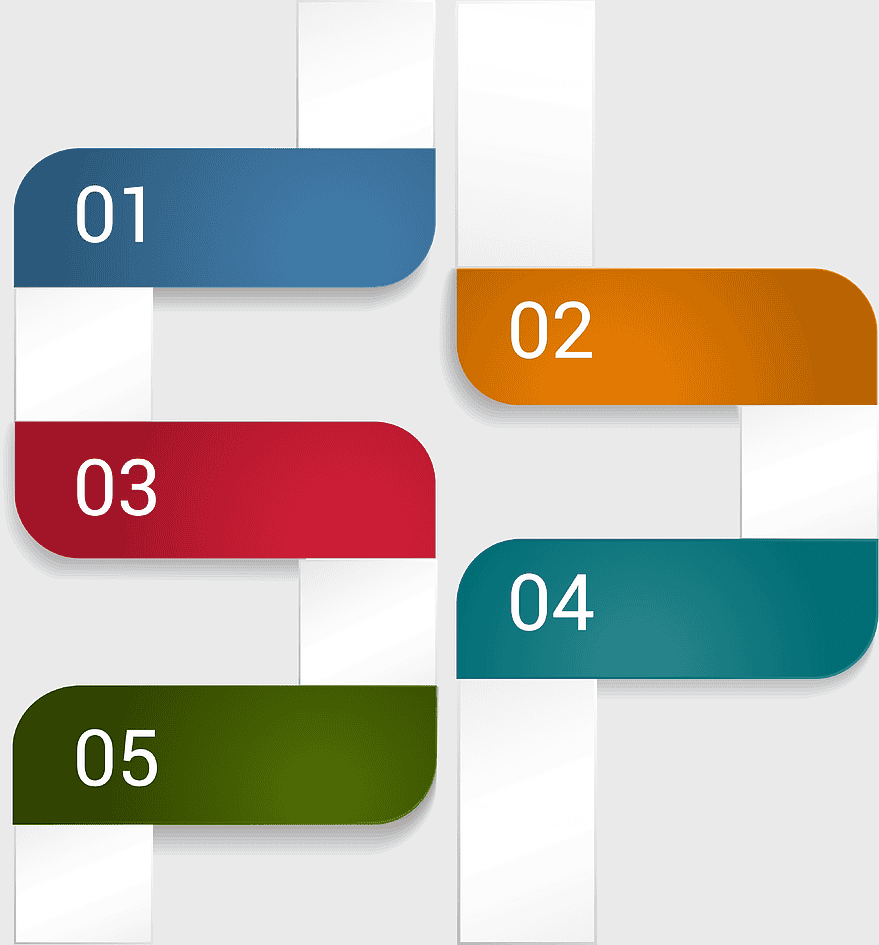 01

02

03

04

05