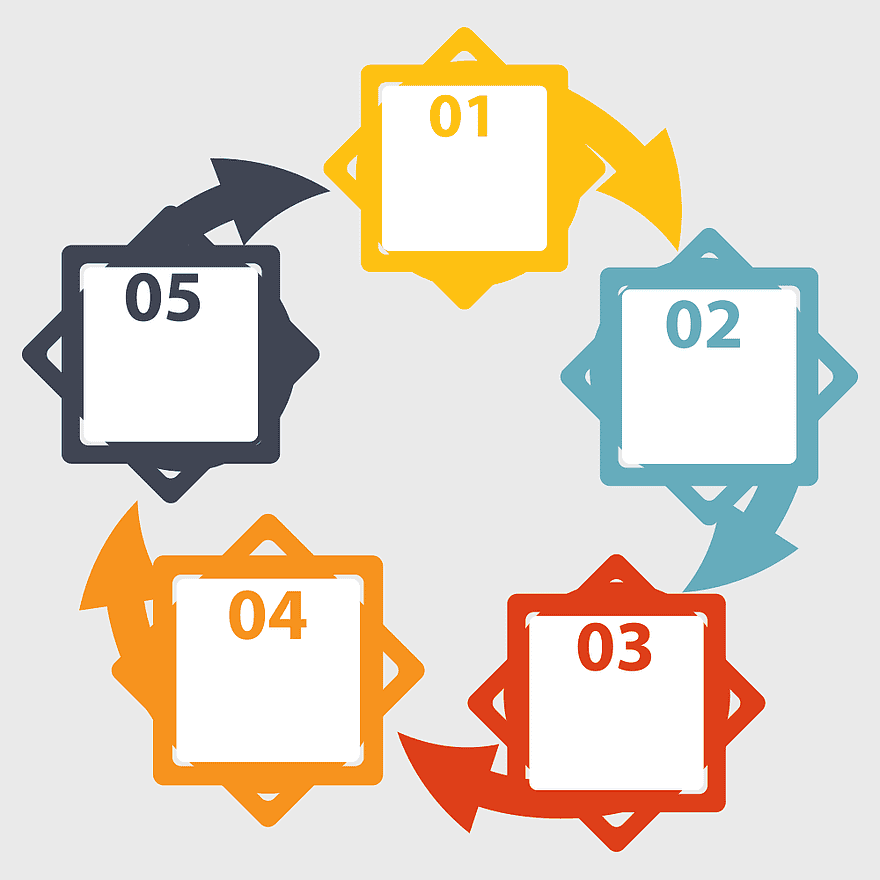 01

02

03

04

05