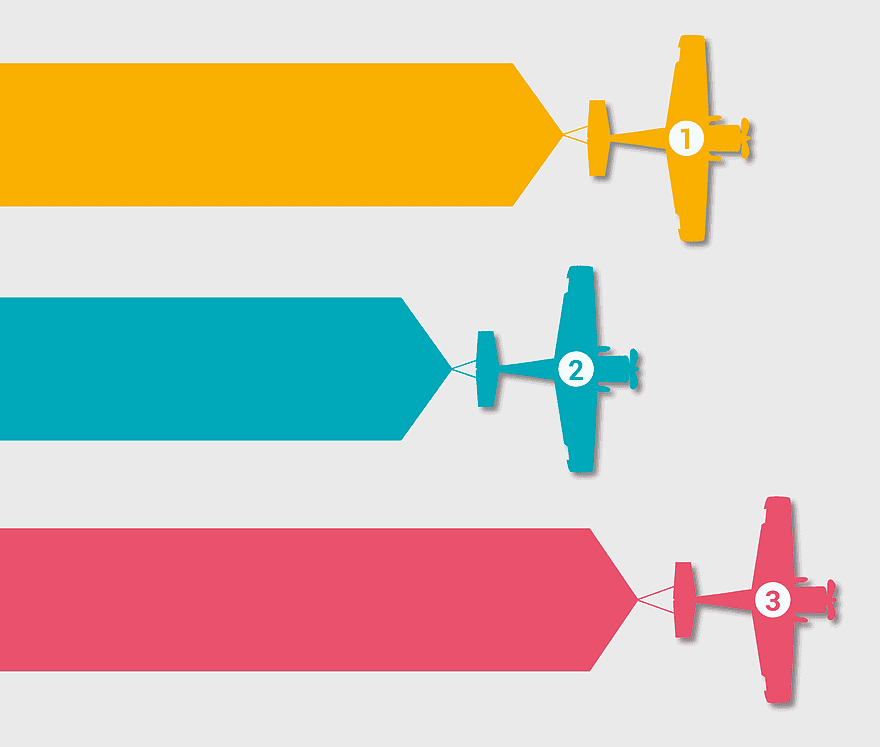 1

2

3