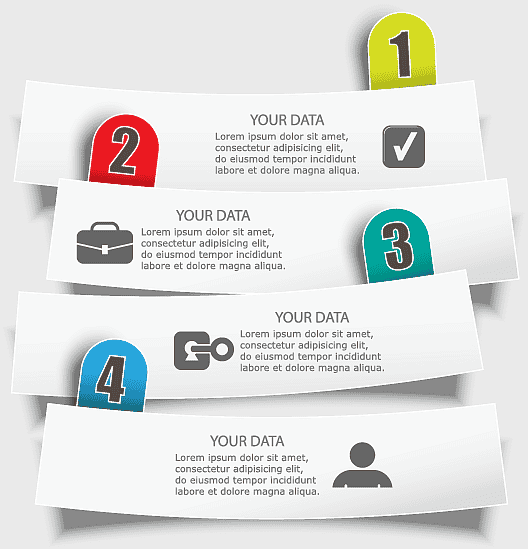 1

YOUR DATA
Lorem ipsum dolor sit amet, consectetur adipisicing elit, do eiusmod tempor incididunt labore et dolore magna aliqua.

2

YOUR DATA
Lorem ipsum dolor sit amet, consectetur adipisicing elit, do eiusmod tempor incididunt labore et dolore magna aliqua.

3

YOUR DATA
Lorem ipsum dolor sit amet, consectetur adipisicing elit, do eiusmod tempor incididunt labore et dolore magna aliqua.

4

YOUR DATA
Lorem ipsum dolor sit amet, consectetur adipisicing elit, do eiusmod tempor incididunt labore et dolore magna aliqua.