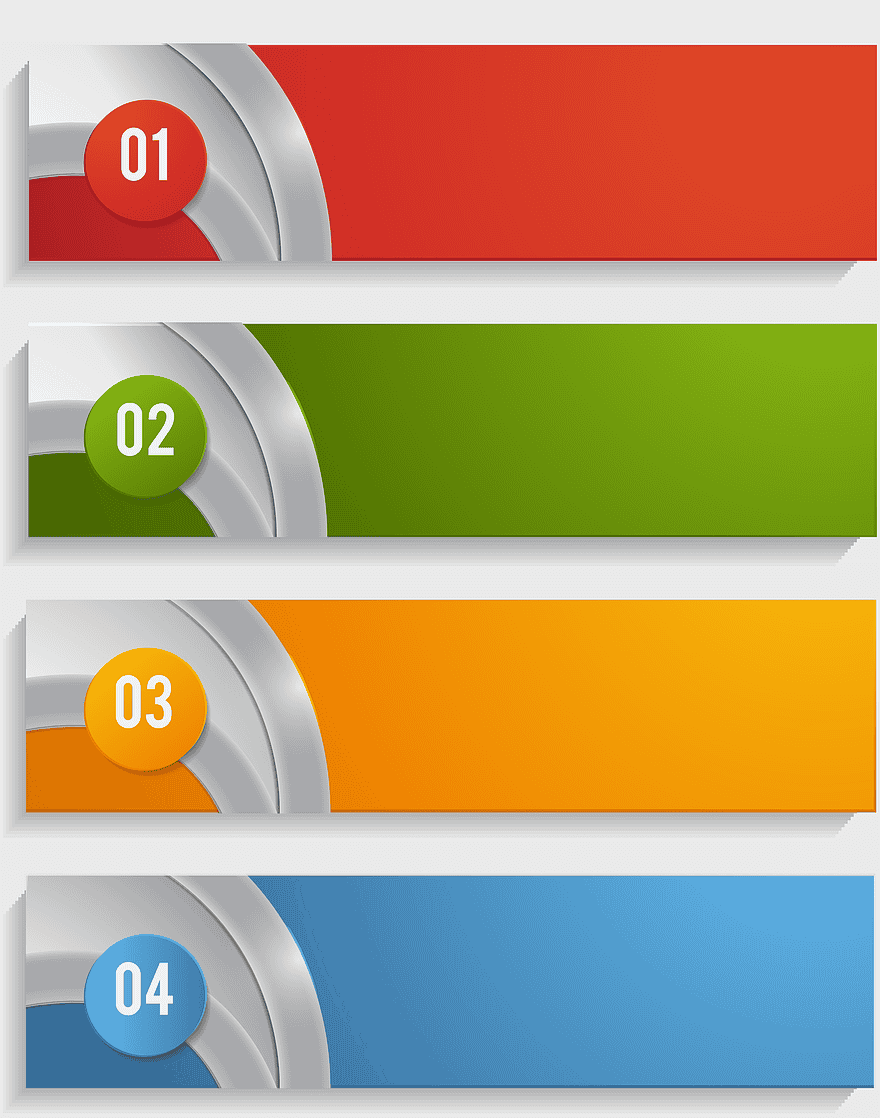 01

02

03

04