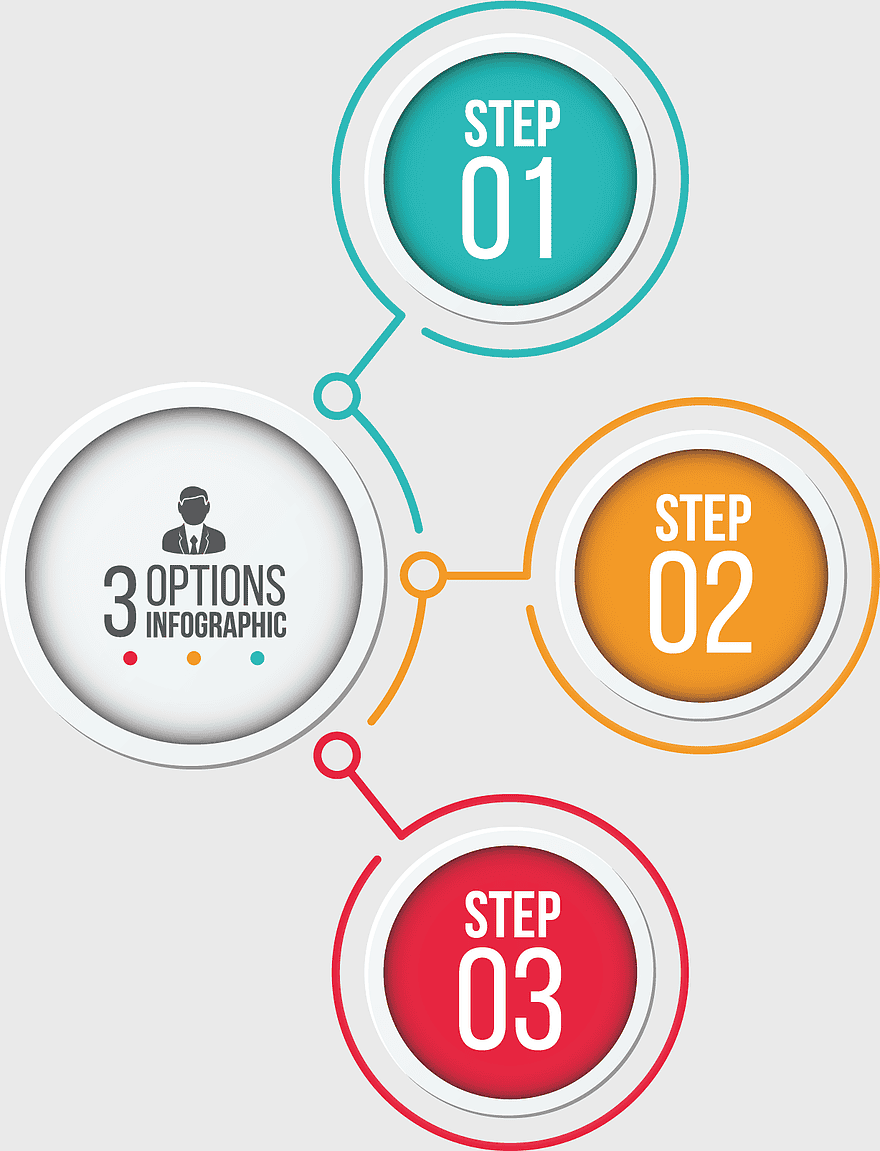 STEP 01

3 OPTIONS INFOGRAPHIC

STEP 02

STEP 03