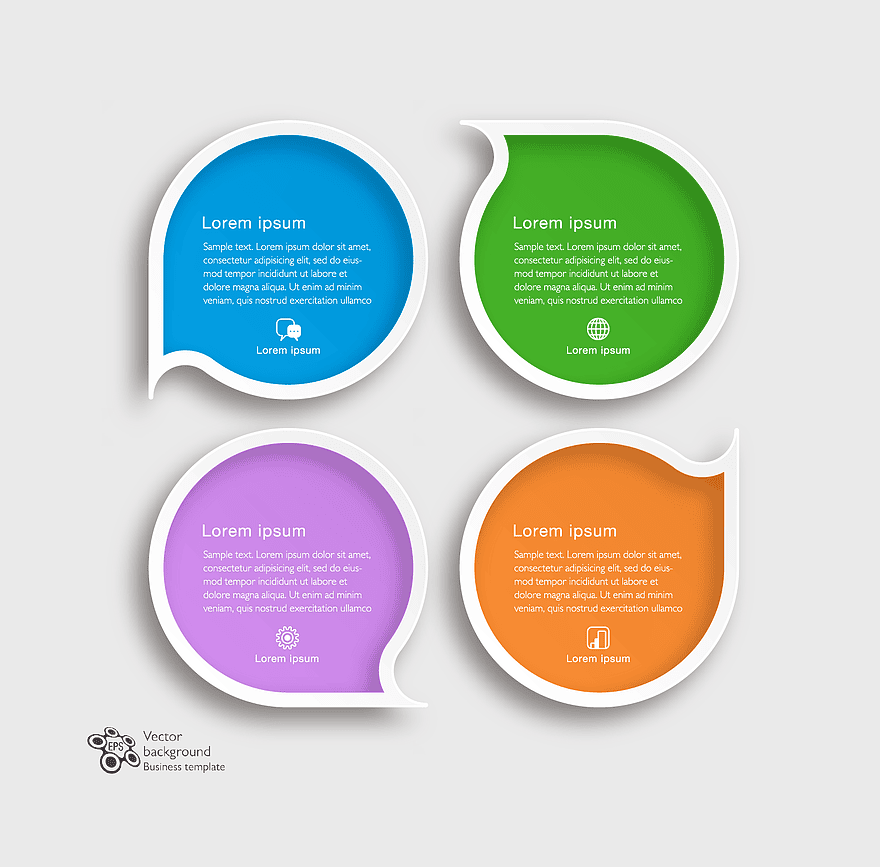 Lorem ipsum

Sample text. Lorem ipsum dolor sit amet, consectetur adipisicing elit, sed do eiusmod tempor incididunt ut labore et dolore magna aliqua. Ut enim ad minim veniam, quis nostrud exercitation ullamco

Lorem ipsum

Lorem ipsum

Sample text. Lorem ipsum dolor sit amet, consectetur adipisicing elit, sed do eiusmod tempor incididunt ut labore et dolore magna aliqua. Ut enim ad minim veniam, quis nostrud exercitation ullamco

Lorem ipsum

Lorem ipsum

Sample text. Lorem ipsum dolor sit amet, consectetur adipisicing elit, sed do eiusmod tempor incididunt ut labore et dolore magna aliqua. Ut enim ad minim veniam, quis nostrud exercitation ullamco

Lorem ipsum

Lorem ipsum

Sample text. Lorem ipsum dolor sit amet, consectetur adipisicing elit, sed do eiusmod tempor incididunt ut labore et dolore magna aliqua. Ut enim ad minim veniam, quis nostrud exercitation ullamco

Lorem ipsum

EPS
Vector
background
Business template