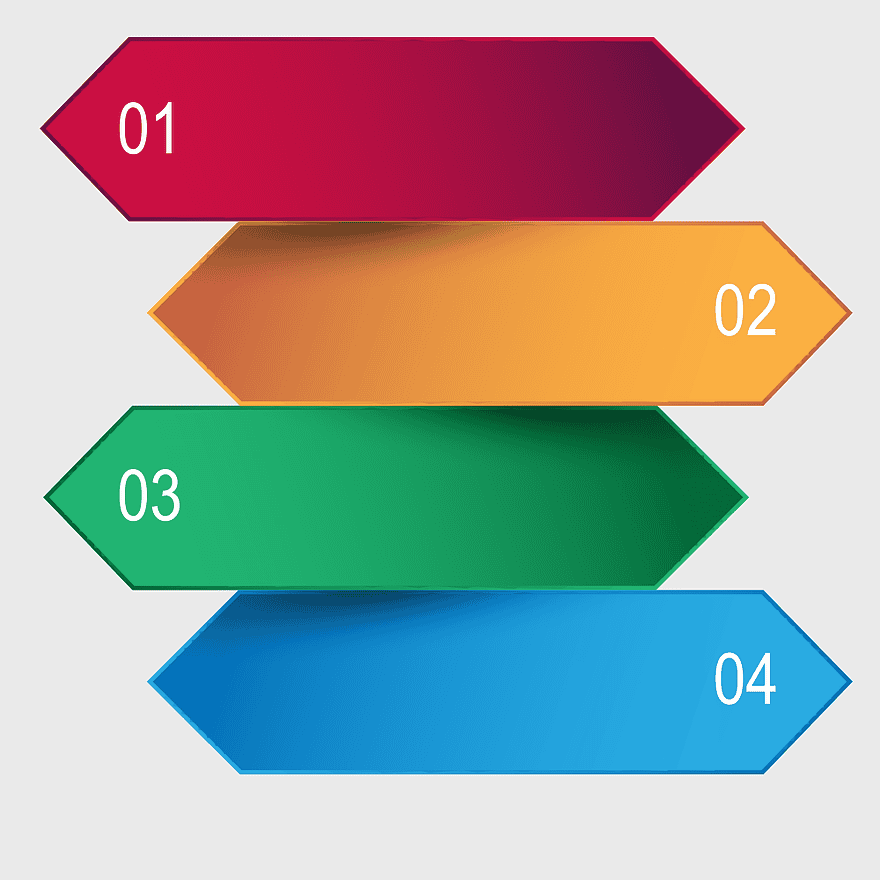 01

02

03

04