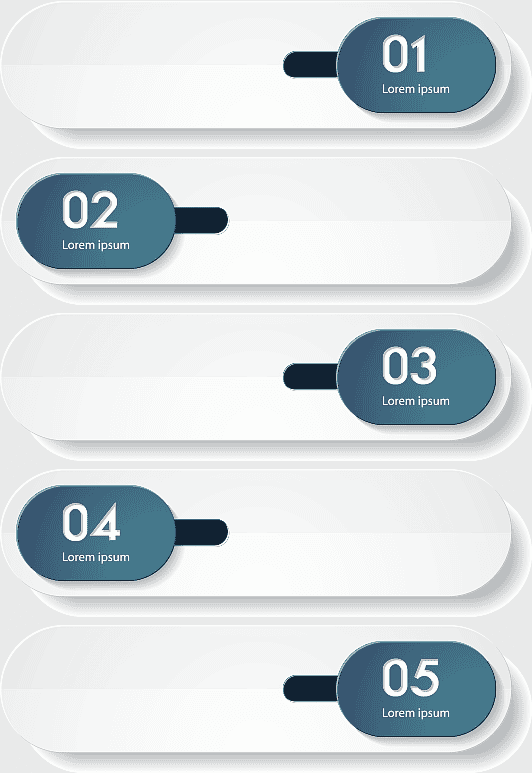 01
Lorem ipsum

02
Lorem ipsum

03
Lorem ipsum

04
Lorem ipsum

05
Lorem ipsum