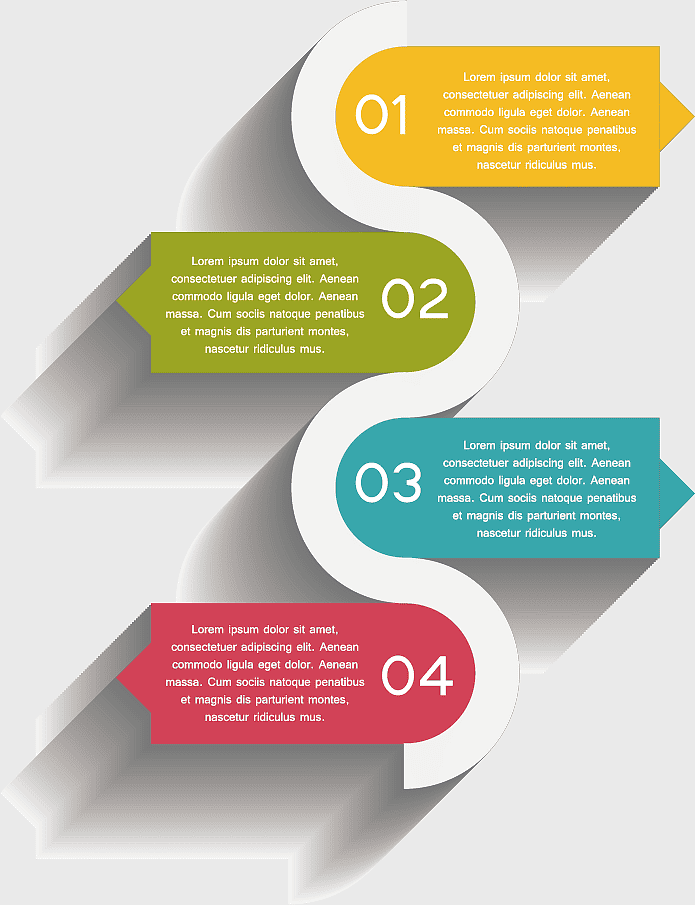 01

Lorem ipsum dolor sit amet, consectetuer adipiscing elit. Aenean commodo ligula eget dolor. Aenean massa. Cum sociis natoque penatibus et magnis dis parturient montes, nascetur ridiculus mus.

Lorem ipsum dolor sit amet, consectetuer adipiscing elit. Aenean commodo ligula eget dolor. Aenean massa. Cum sociis natoque penatibus et magnis dis parturient montes, nascetur ridiculus mus.

02

03

Lorem ipsum dolor sit amet, consectetuer adipiscing elit. Aenean commodo ligula eget dolor. Aenean massa. Cum sociis natoque penatibus et magnis dis parturient montes, nascetur ridiculus mus.

Lorem ipsum dolor sit amet, consectetuer adipiscing elit. Aenean commodo ligula eget dolor. Aenean massa. Cum sociis natoque penatibus et magnis dis parturient montes, nascetur ridiculus mus.

04