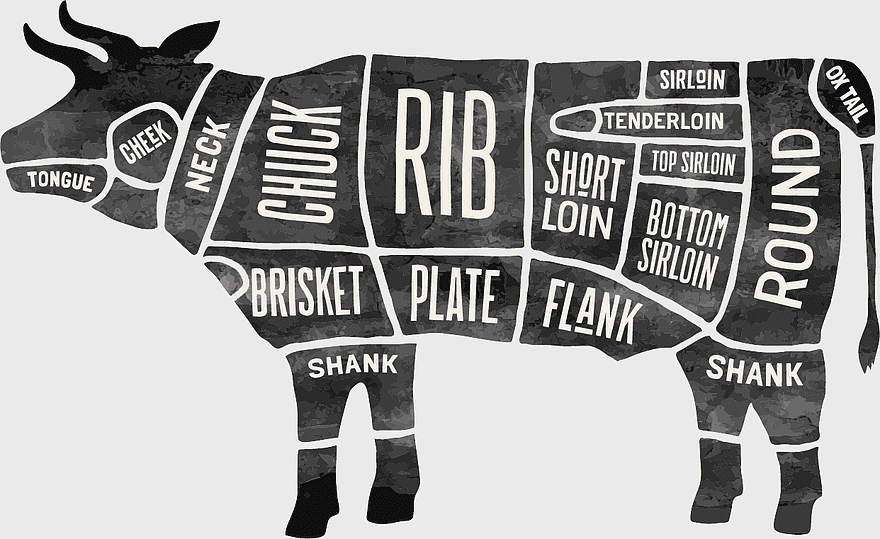 TONGUE
CHEEK
NECK
CHUCK
RIB
SIRLOIN
TENDERLOIN
SHORT LOIN
TOP SIRLOIN
BOTTOM SIRLOIN
ROUND
OX TAIL
BRISKET
PLATE
FLANK
SHANK
SHANK