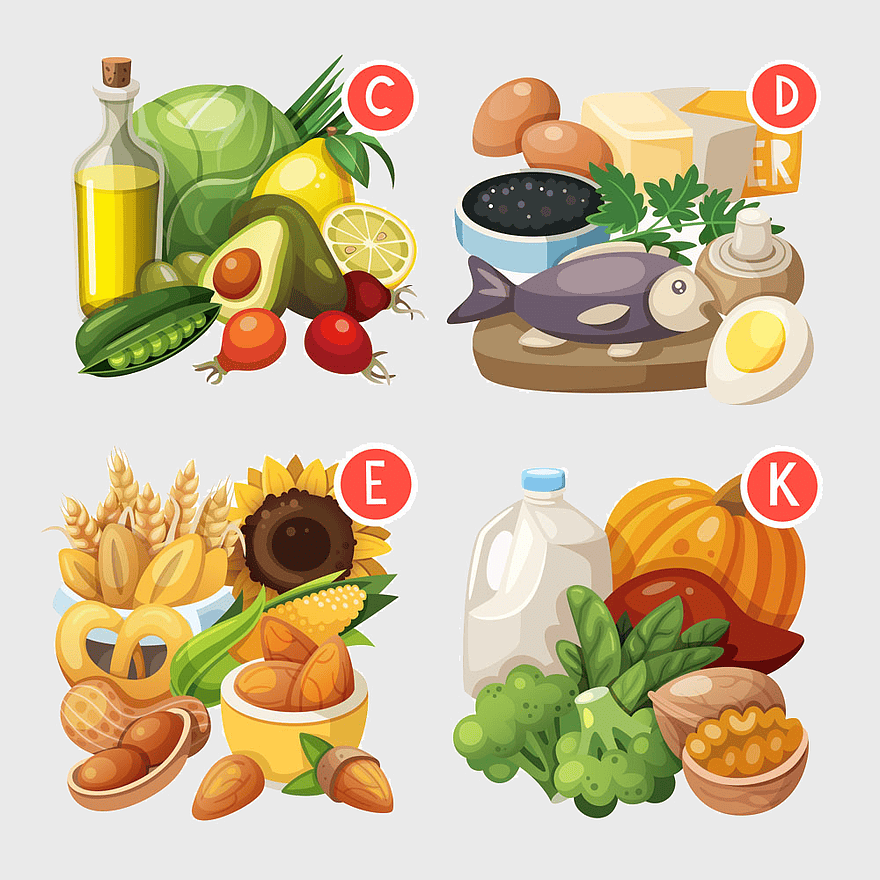 C

D

ER

E

K