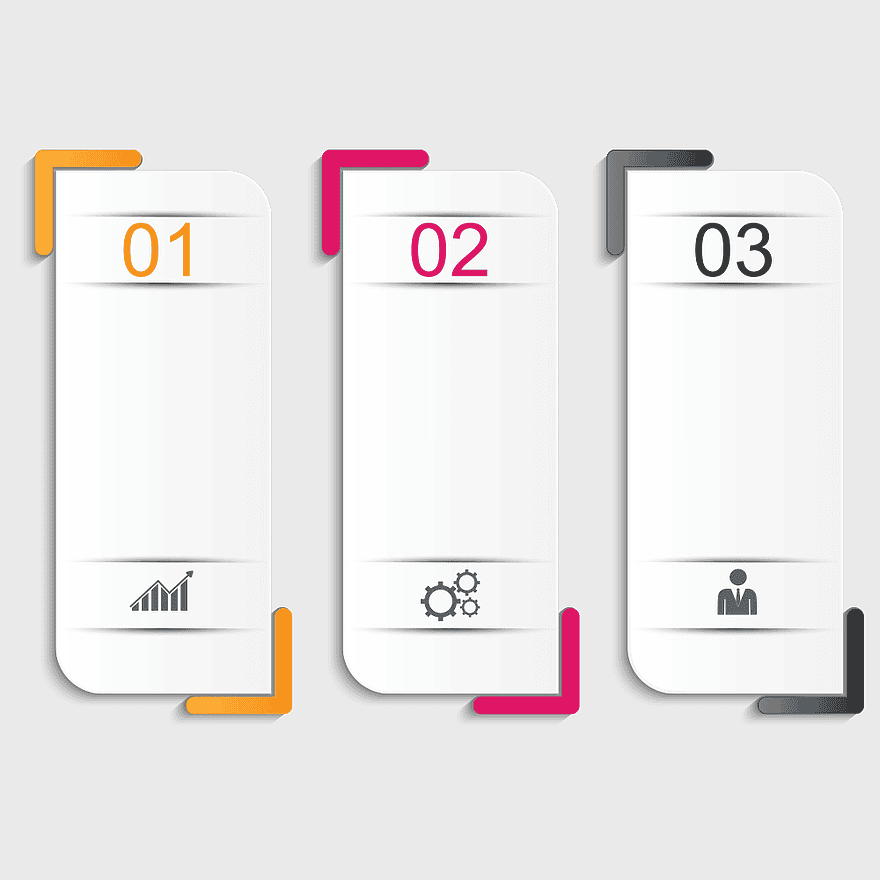 01

02

03