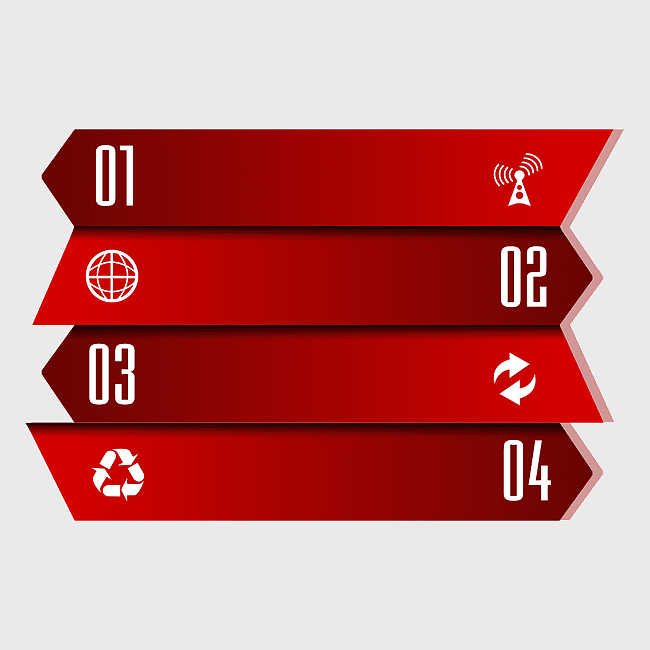 01

02

03

04