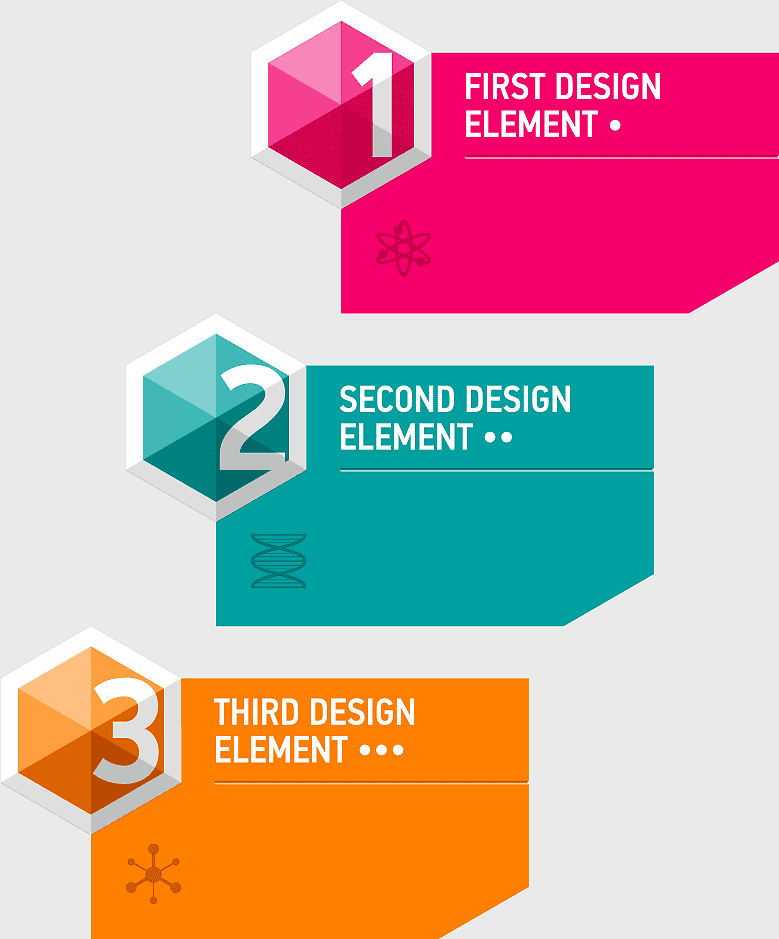 1

FIRST DESIGN ELEMENT •

2

SECOND DESIGN ELEMENT ••

3

THIRD DESIGN ELEMENT •••