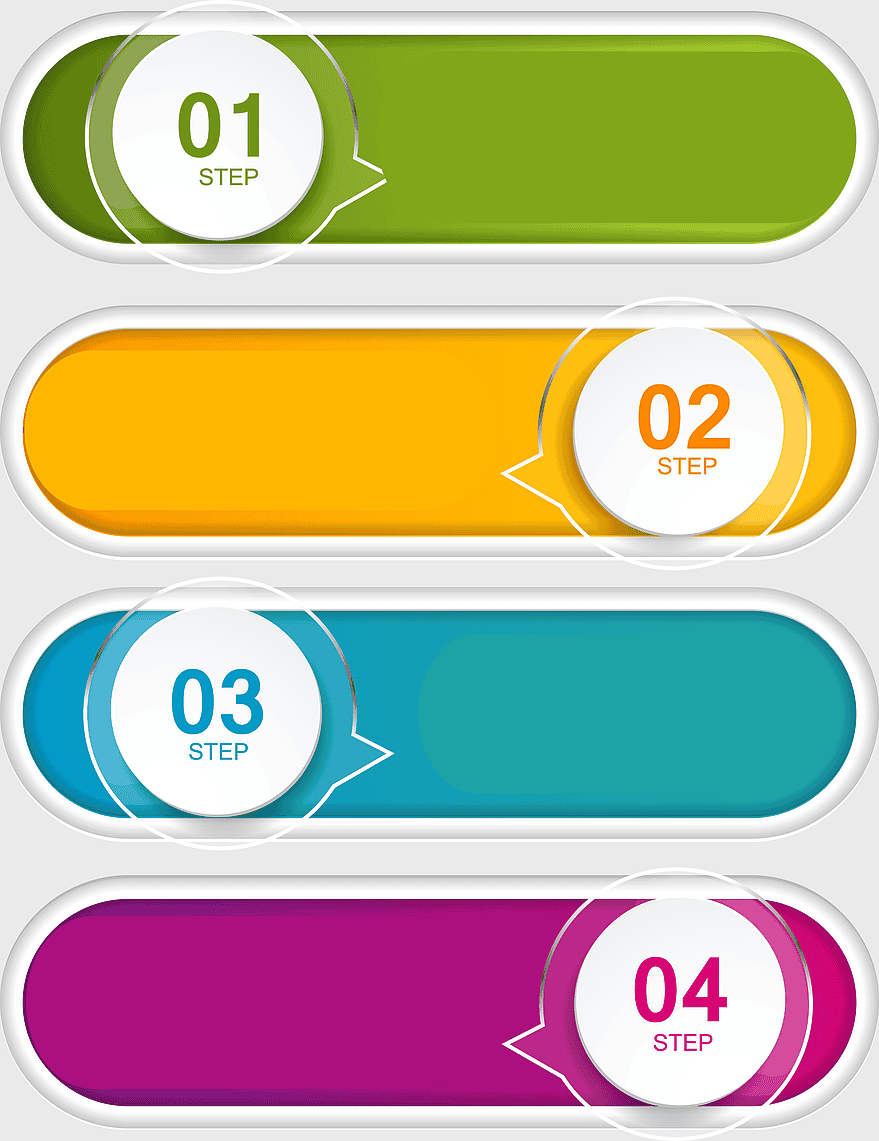 01
STEP

02
STEP

03
STEP

04
STEP