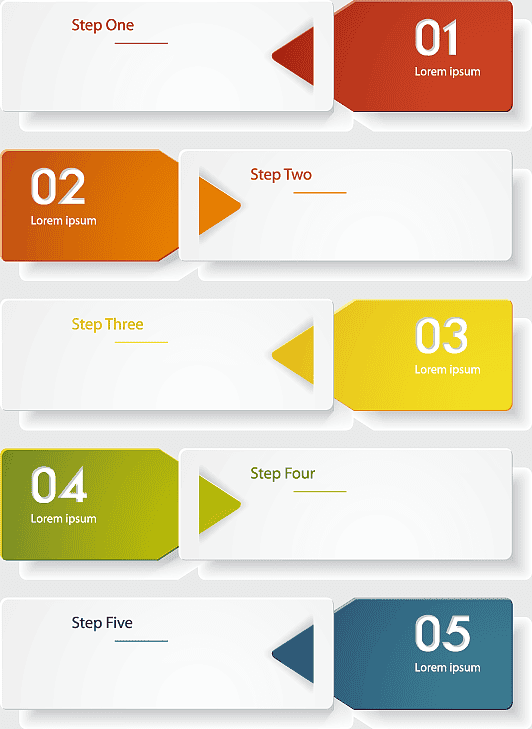 Step One

01
Lorem ipsum

02
Lorem ipsum

Step Two

Step Three

03
Lorem ipsum

04
Lorem ipsum

Step Four

Step Five

05
Lorem ipsum