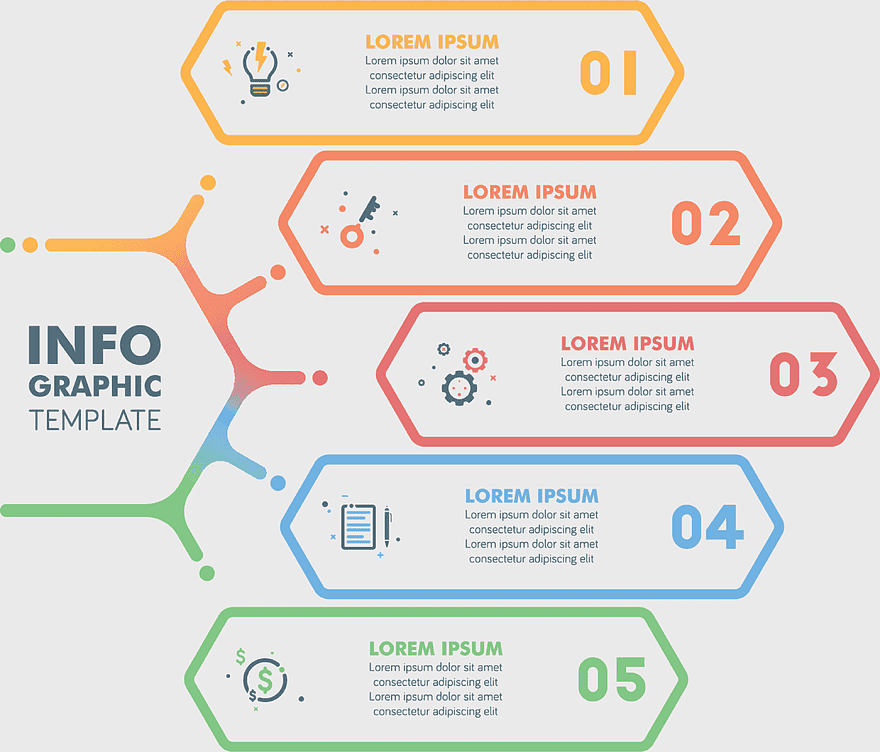 INFO
GRAPHIC
TEMPLATE

LOREM IPSUM
Lorem ipsum dolor sit amet consectetur adipiscing elit Lorem ipsum dolor sit amet consectetur adipiscing elit
01

LOREM IPSUM
Lorem ipsum dolor sit amet consectetur adipiscing elit Lorem ipsum dolor sit amet consectetur adipiscing elit
02

LOREM IPSUM
Lorem ipsum dolor sit amet consectetur adipiscing elit Lorem ipsum dolor sit amet consectetur adipiscing elit
03

LOREM IPSUM
Lorem ipsum dolor sit amet consectetur adipiscing elit Lorem ipsum dolor sit amet consectetur adipiscing elit
04

LOREM IPSUM
Lorem ipsum dolor sit amet consectetur adipiscing elit Lorem ipsum dolor sit amet consectetur adipiscing elit
05