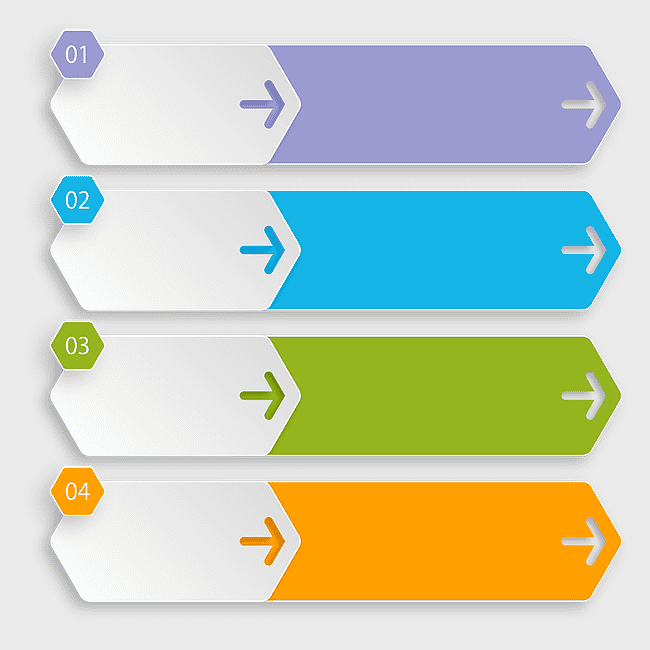 01

02

03

04