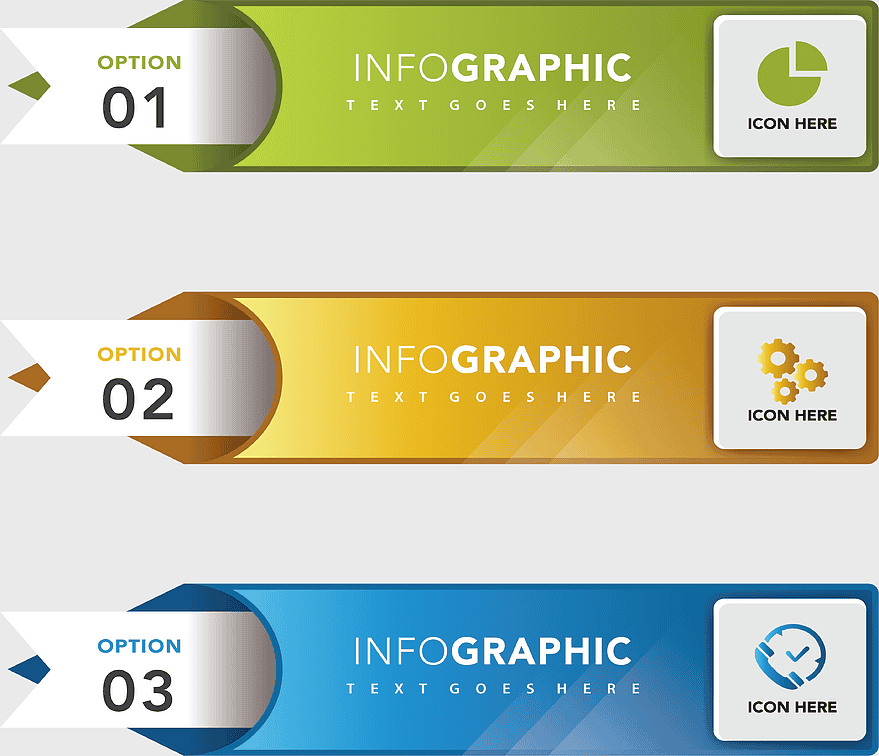 OPTION
01

INFOGRAPHIC
TEXT GOES HERE

ICON HERE

OPTION
02

INFOGRAPHIC
TEXT GOES HERE

ICON HERE

OPTION
03

INFOGRAPHIC
TEXT GOES HERE

ICON HERE