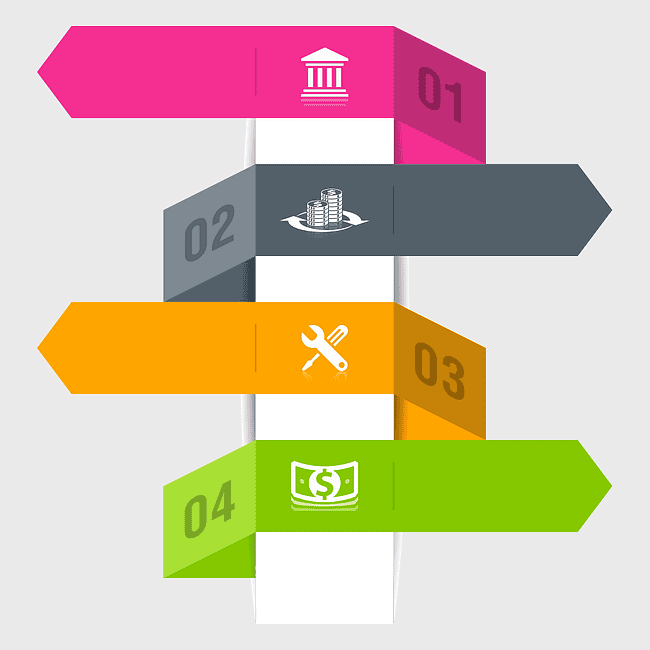 01

02

03

04