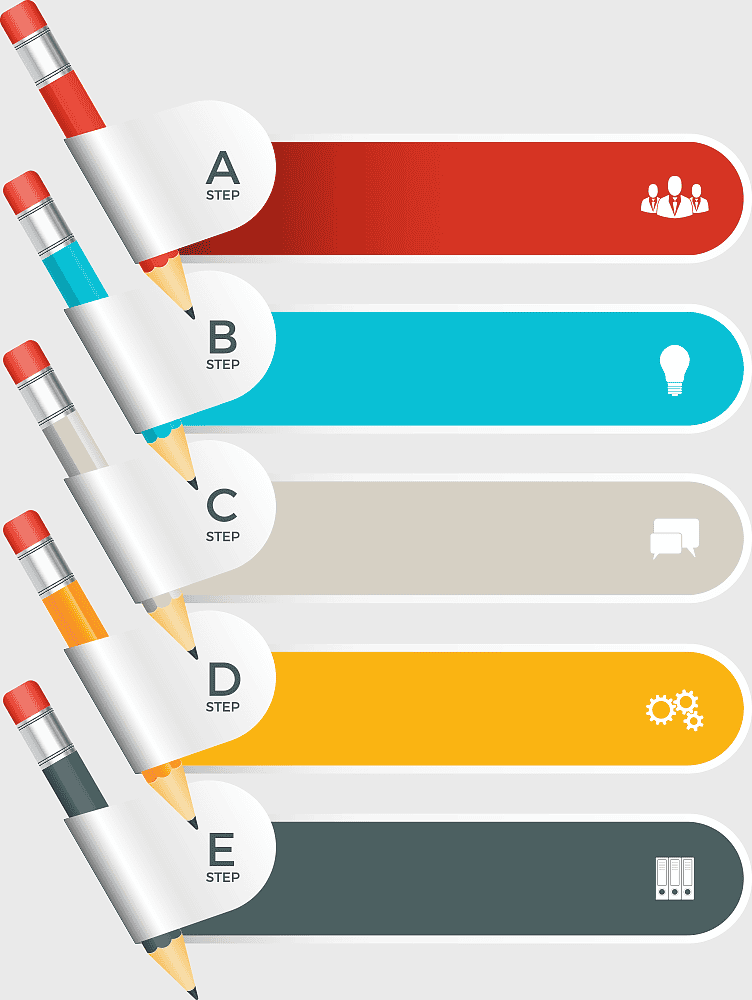 A
STEP

B
STEP

C
STEP

D
STEP

E
STEP