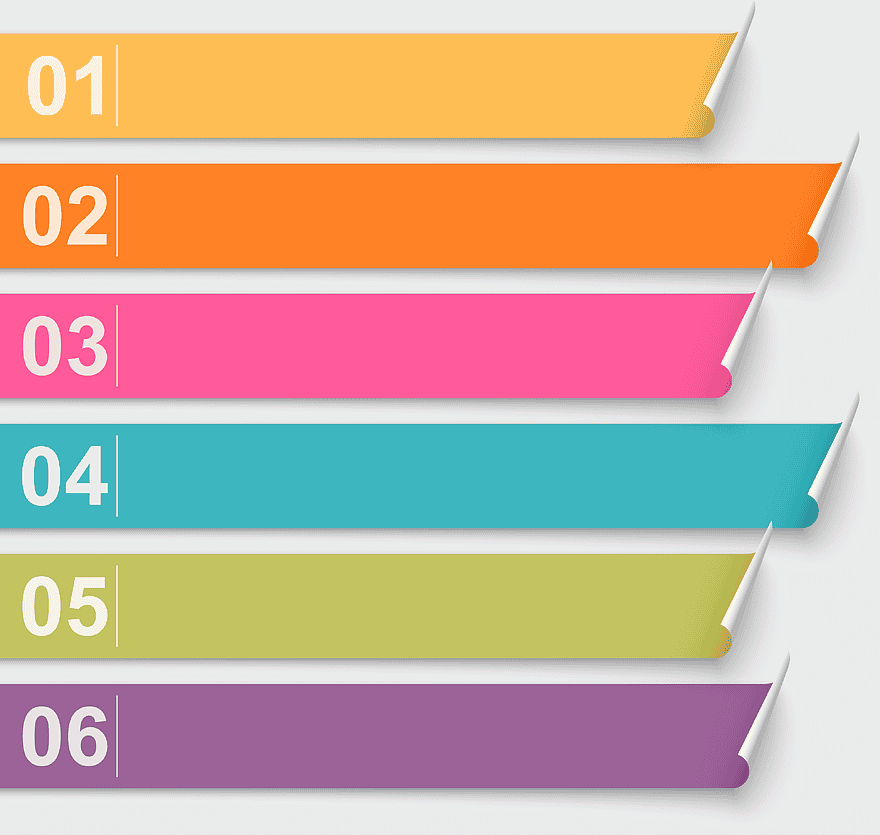 01

02

03

04

05

06