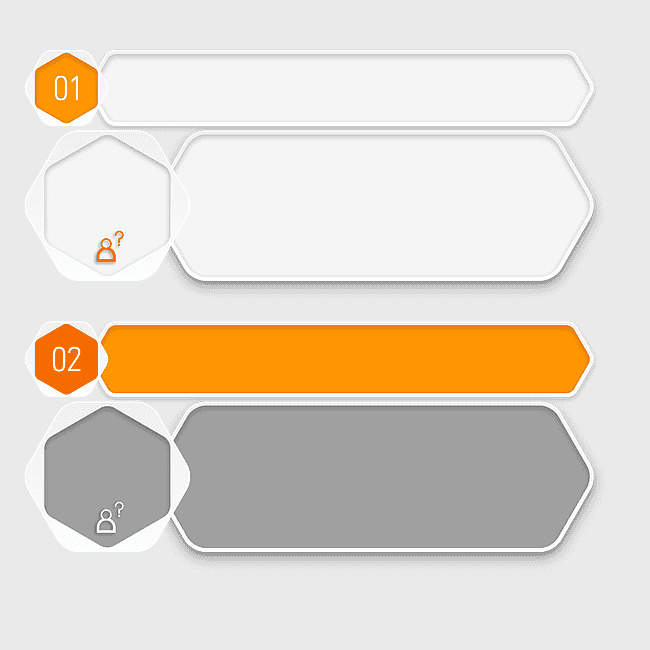 01

?

02

?