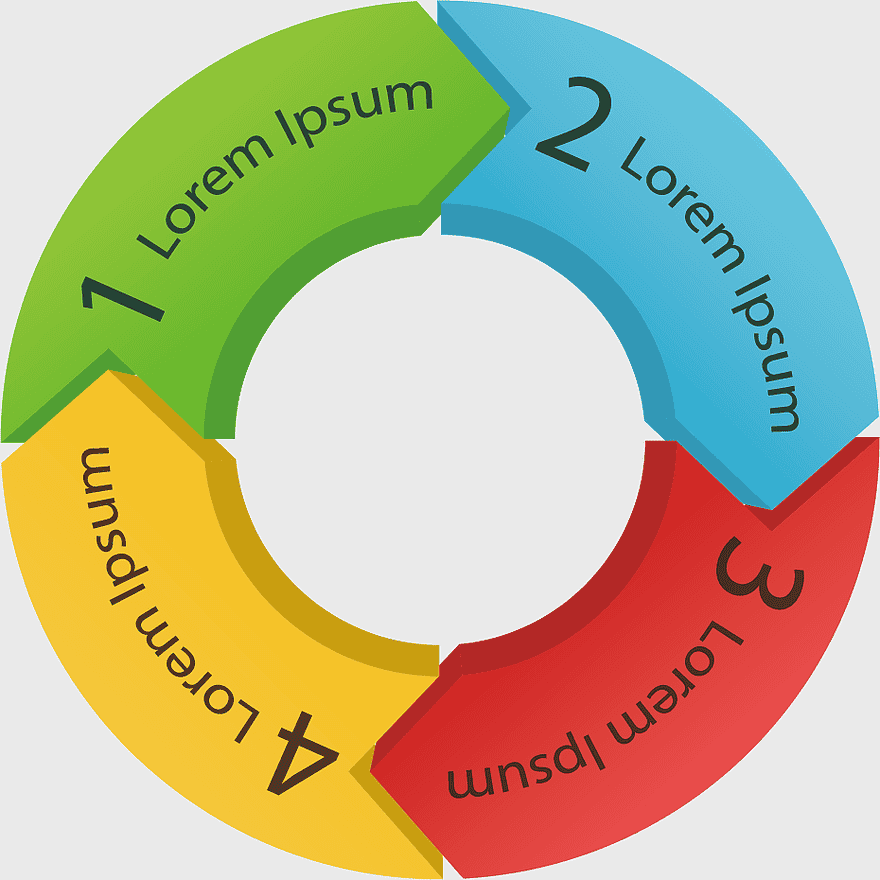 1 Lorem Ipsum

2 Lorem Ipsum

3 Lorem Ipsum

4 Lorem Ipsum